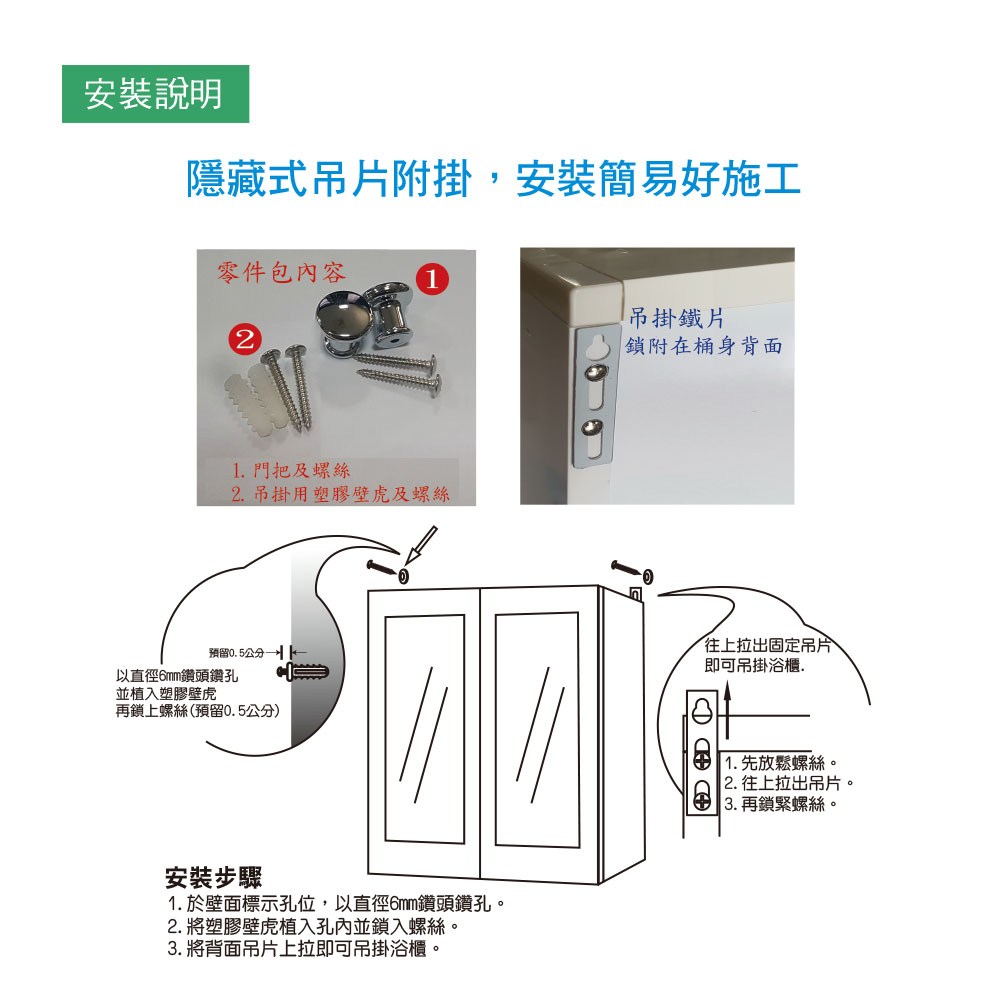 安裝說明

隱藏式吊片附掛，安裝簡易好施工

零件包內容

1

2

1. 門把及螺絲
2. 吊掛用塑膠壁虎及螺絲

吊掛鐵片
鎖附在桶身背面

預留0.5公分

以直徑6mm鑽頭鑽孔
並植入塑膠壁虎
再鎖上螺絲(預留0.5公分)

往上拉出固定吊片
即可吊掛浴櫃.

1. 先放鬆螺絲。
2. 往上拉出吊片。
3. 再鎖緊螺絲。

安裝步驟
1. 於壁面標示孔位，以直徑6mm鑽頭鑽孔。
2. 將塑膠壁虎植入孔內並鎖入螺絲。
3. 將背面吊片上拉即可吊掛浴櫃。