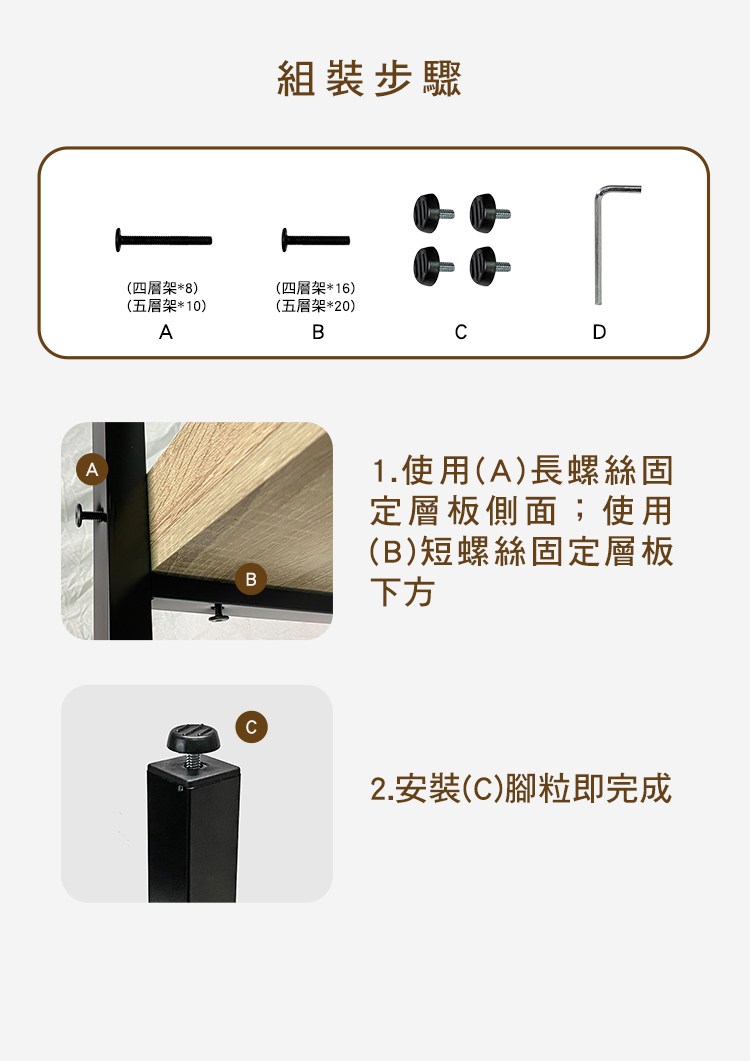 組裝步驟

(四層架*8)
(五層架*10)
A

(四層架*16)
(五層架*20)
B

C

D

A

B

1.使用(A)長螺絲固定層板側面；使用(B)短螺絲固定層板下方

C

2.安裝(C)腳粒即完成