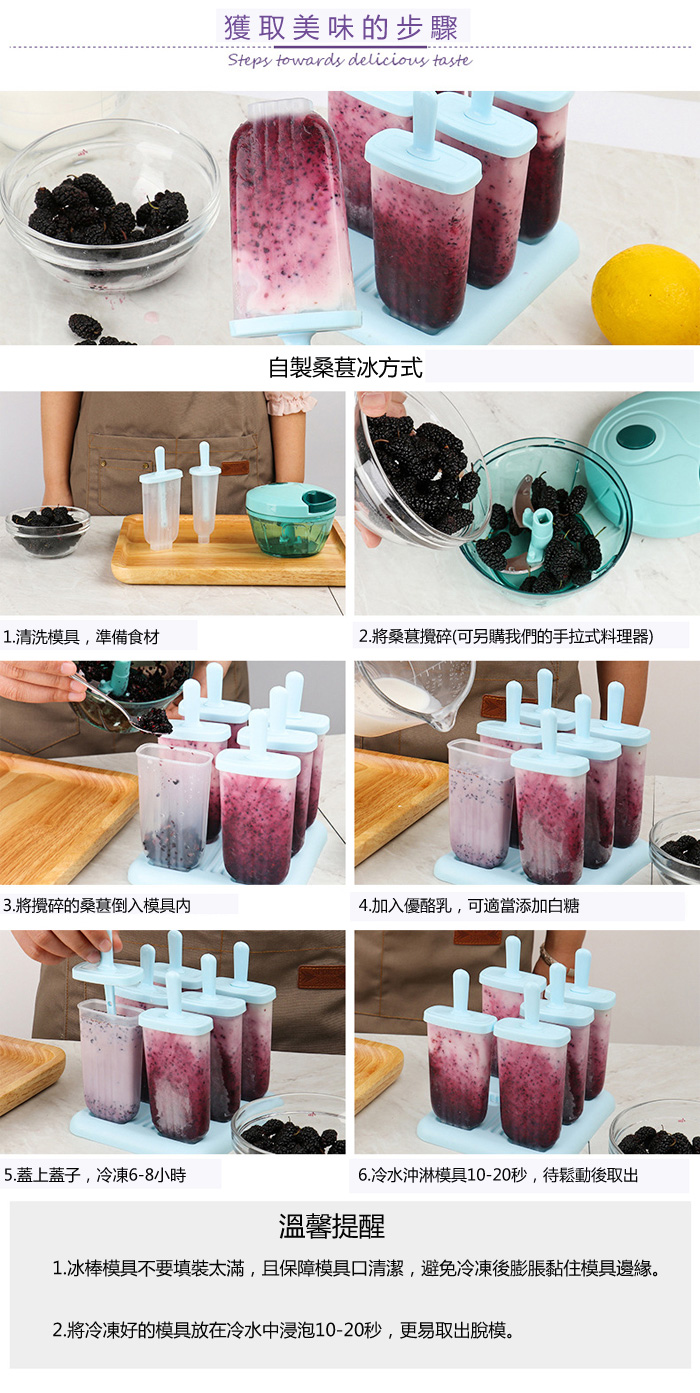 獲取美味的步驟
Steps towards delicious taste

自製桑葚冰方式

1.清洗模具，準備食材

2.將桑葚攪碎(可另購我們的手拉式料理器)

3.將攪碎的桑葚倒入模具內

4.加入優酪乳，可適當添加白糖

5.蓋上蓋子，冷凍6-8小時

6.冷水沖淋模具10-20秒，待鬆動後取出

溫馨提醒

1.冰棒模具不要填裝太滿，且保障模具口清潔，避免冷凍後膨脹黏住模具邊緣。

2.將冷凍好的模具放在冷水中浸泡10-20秒，更易取出脫模。