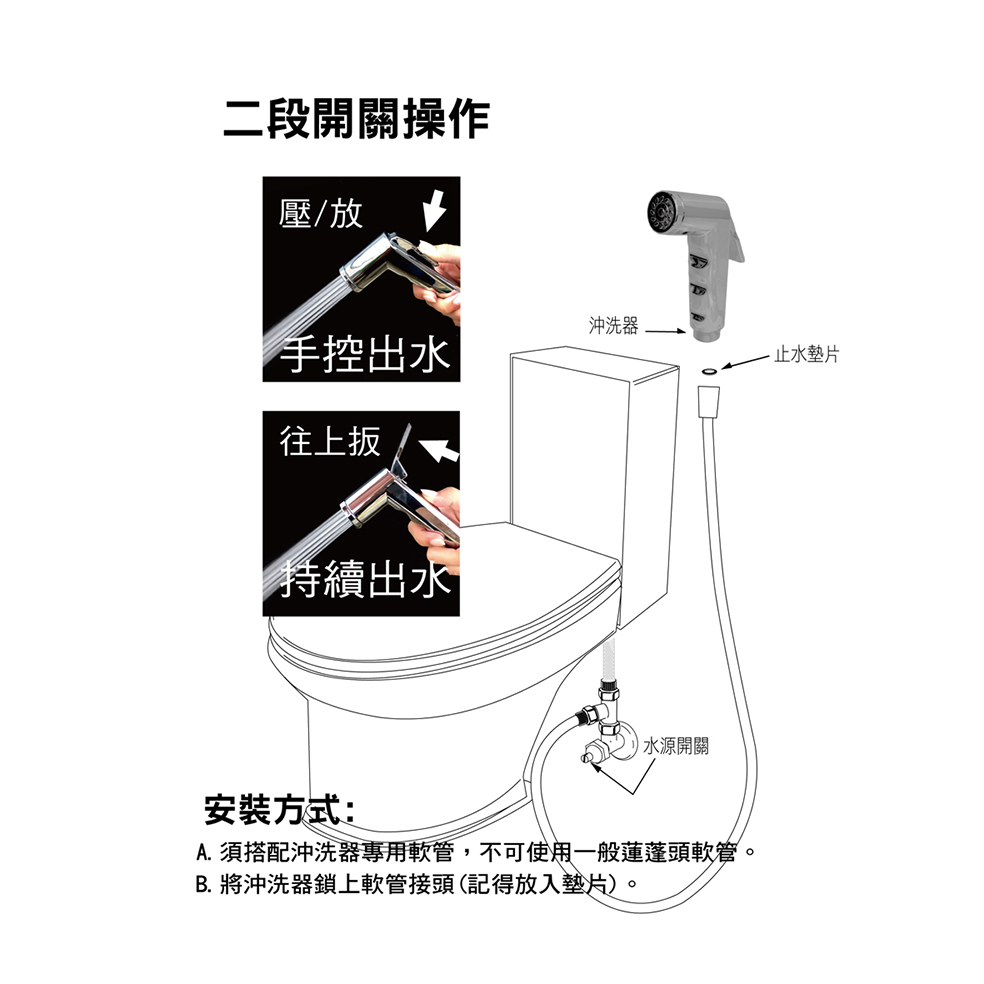 二段開關操作

壓/放

手控出水

往上扳

持續出水

沖洗器

止水墊片

水源開關

安裝方式:

A. 須搭配沖洗器專用軟管，不可使用一般蓮蓬頭軟管。

B. 將沖洗器鎖上軟管接頭(記得放入墊片)。