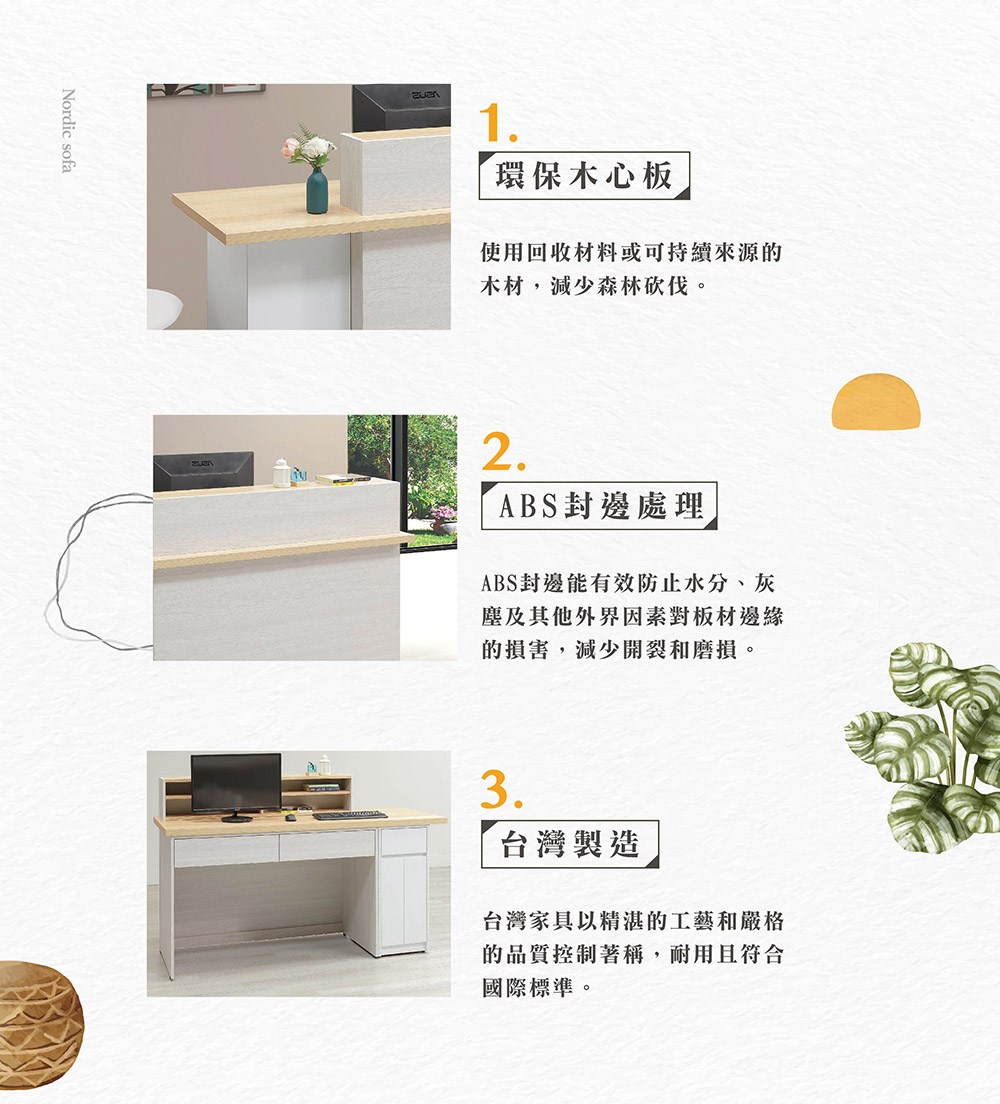 Nordic sofa

1.

環保木心板

使用回收材料或可持續來源的木材，減少森林砍伐。

2.

ABS封邊處理

ABS封邊能有效防止水分、灰塵及其他外界因素對板材邊緣的損害，減少開裂和磨損。

3.

台灣製造

台灣家具以精湛的工藝和嚴格的品質控制著稱，耐用且符合國際標準。