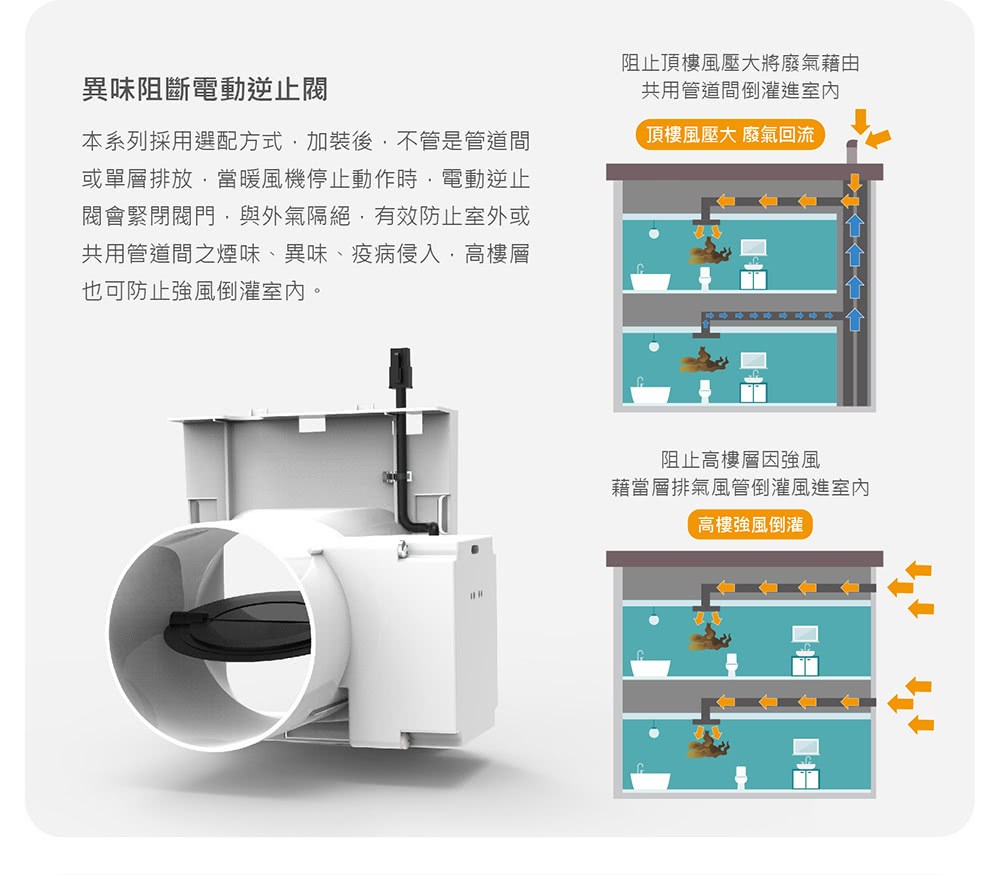 異味阻斷電動逆止閥

本系列採用選配方式，加裝後，不管是管道間或單層排放，當暖風機停止動作時，電動逆止閥會緊閉閥門，與外氣隔絕，有效防止室外或共用管道間之煙味、異味、疫病侵入，高樓層也可防止強風倒灌室內。

阻止頂樓風壓大將廢氣藉由共用管道間倒灌進室內

頂樓風壓大 廢氣回流

阻止高樓層因強風藉當層排氣風管倒灌風進室內

高樓強風倒灌