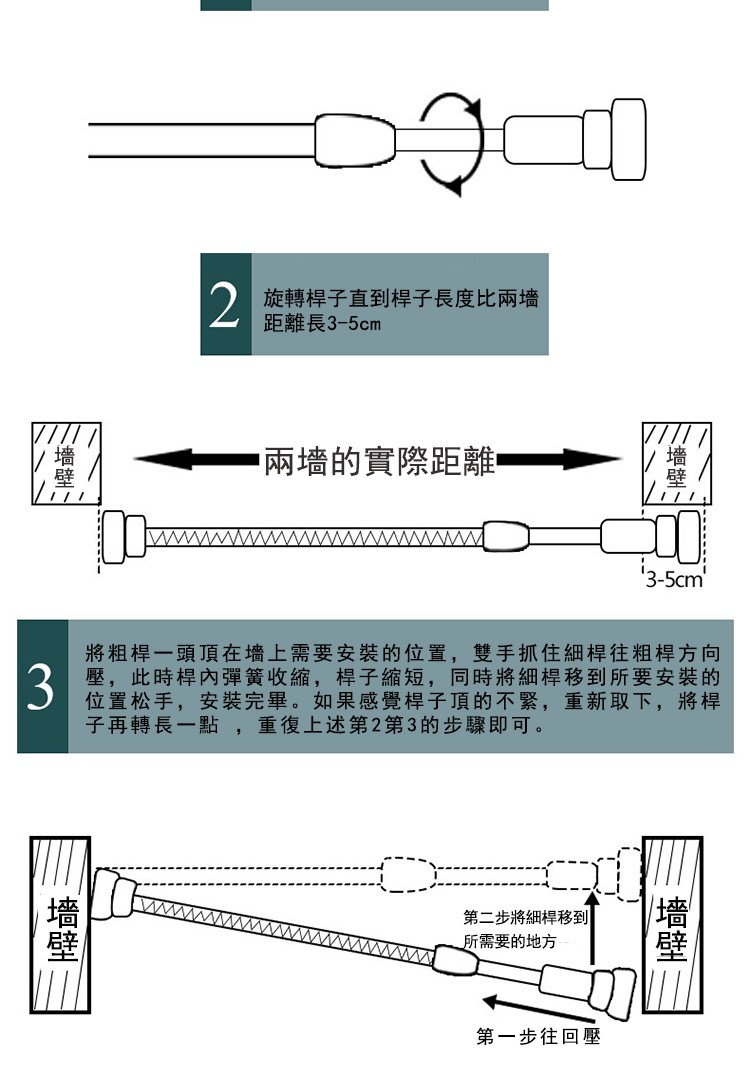 2

旋轉桿子直到桿子長度比兩墻距離長3-5cm

墻壁

兩墻的實際距離

墻壁

3-5cm

3

將粗桿一頭頂在墻上需要安裝的位置，雙手抓住細桿往粗桿方向壓，此時桿內彈簧收縮，桿子縮短，同時將細桿移到所要安裝的位置松手，安裝完畢。如果感覺桿子頂的不緊，重新取下，將桿子再轉長一點 ，重復上述第2第3的步驟即可。

墻壁

第二步將細桿移到所需要的地方

墻壁

第一步往回壓