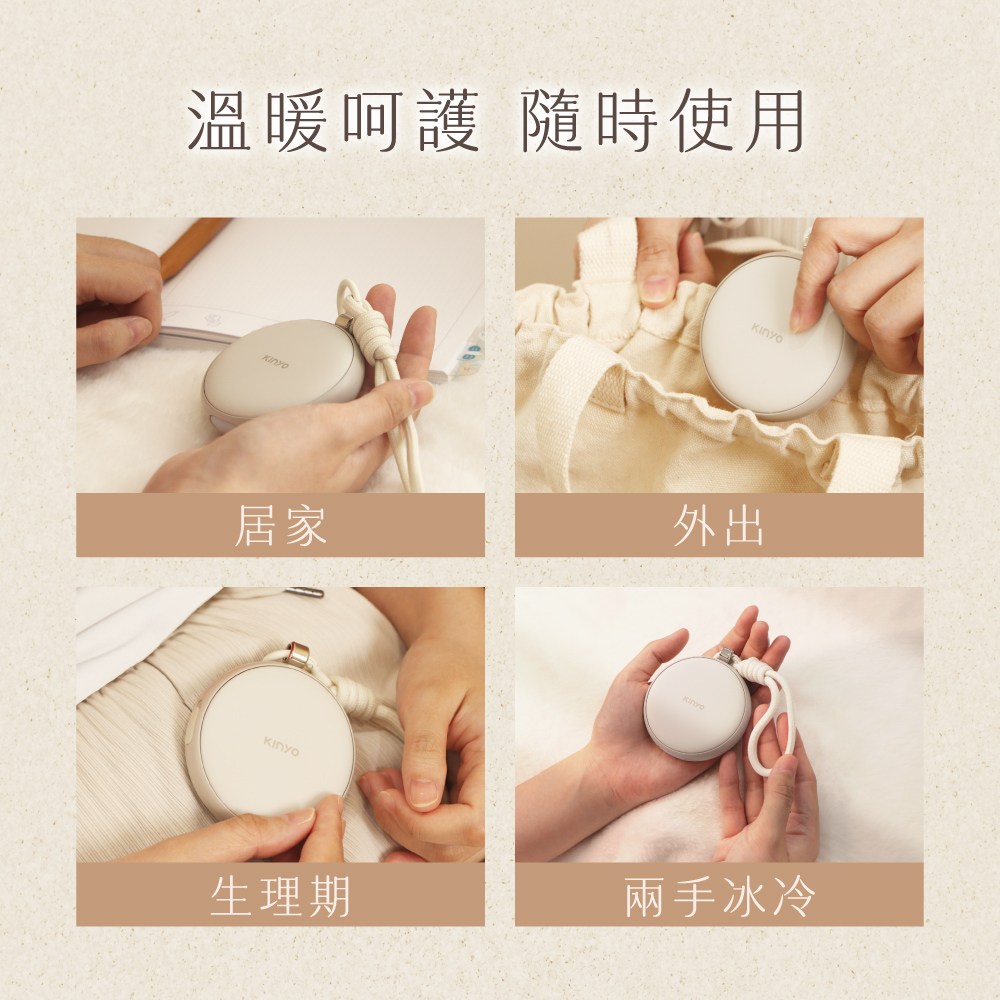 溫暖呵護 隨時使用

KINYO

居家

KINYO

外出

KINYO

生理期

KINYO

兩手冰冷