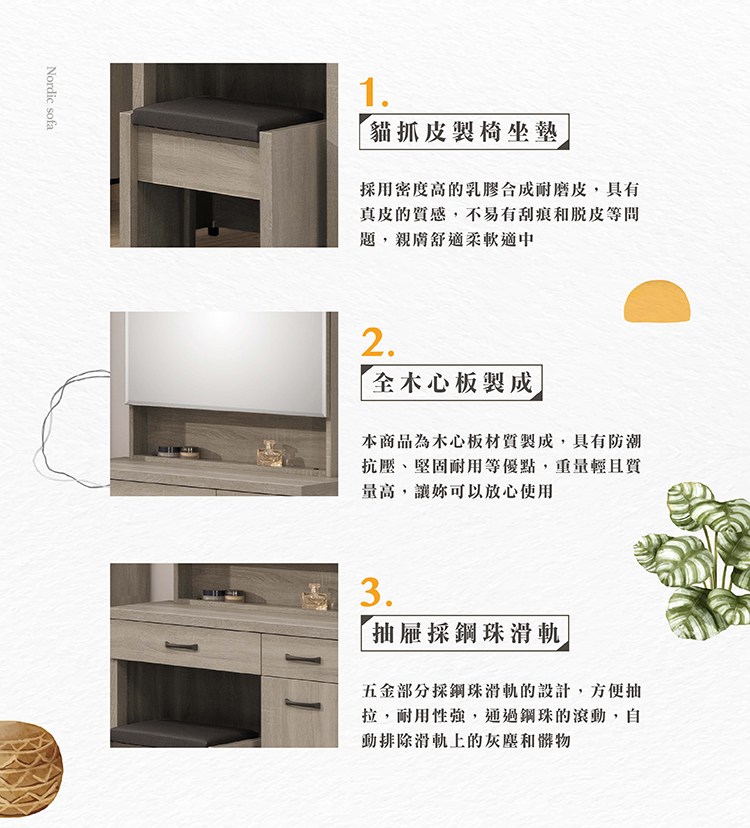 Nordic sofa

1.

貓抓皮製椅坐墊

採用密度高的乳膠合成耐磨皮，具有真皮的質感，不易有刮痕和脫皮等問題，親膚舒適柔軟適中

2.

全木心板製成

本商品為木心板材質製成，具有防潮抗壓、堅固耐用等優點，重量輕且質量高，讓妳可以放心使用

3.

抽屜採鋼珠滑軌

五金部分採鋼珠滑軌的設計，方便抽拉，耐用性強，通過鋼珠的滾動，自動排除滑軌上的灰塵和髒物