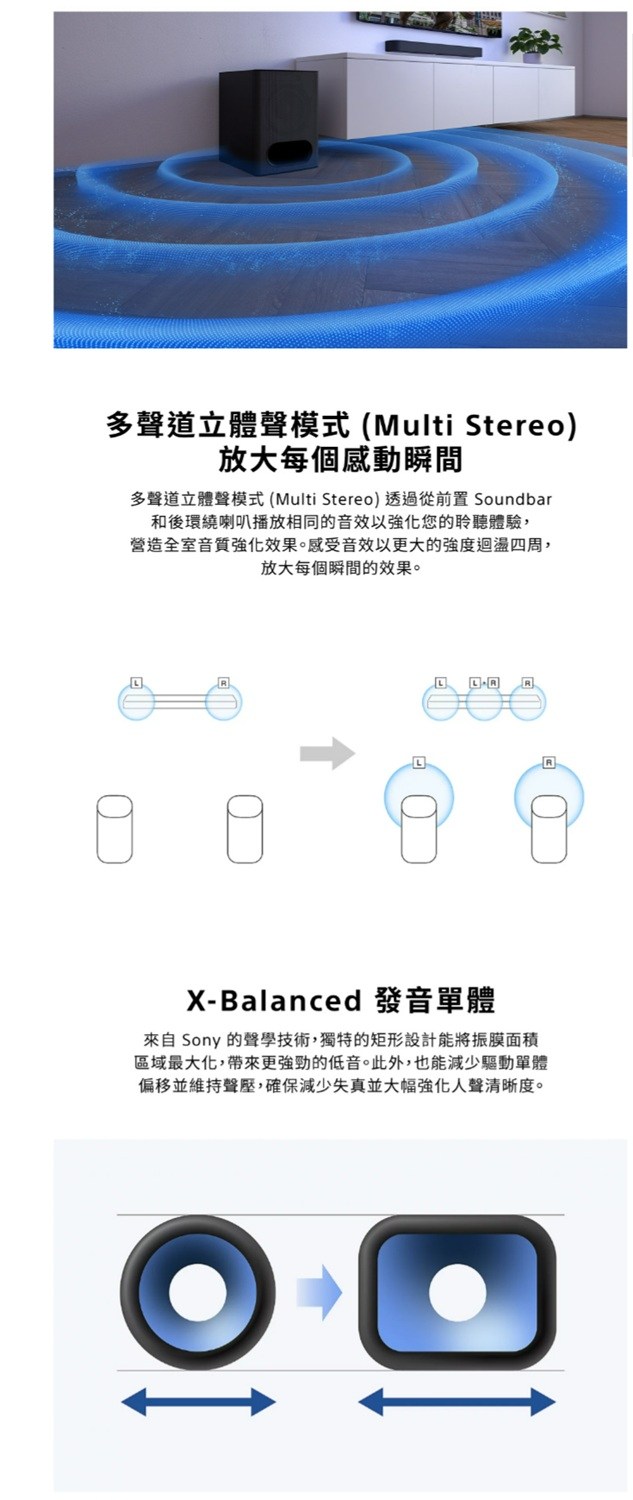 多聲道立體聲模式 (Multi Stereo)
放大每個感動瞬間

多聲道立體聲模式 (Multi Stereo) 透過從前置 Soundbar 和後環繞喇叭播放相同的音效以強化您的聆聽體驗，營造全室音質強化效果。感受音效以更大的強度迴盪四周，放大每個瞬間的效果。

L R

L L+R R

L R

X-Balanced 發音單體

來自 Sony 的聲學技術，獨特的矩形設計能將振膜面積區域最大化，帶來更強勁的低音。此外，也能減少驅動單體偏移並維持聲壓，確保減少失真並大幅強化人聲清晰度。