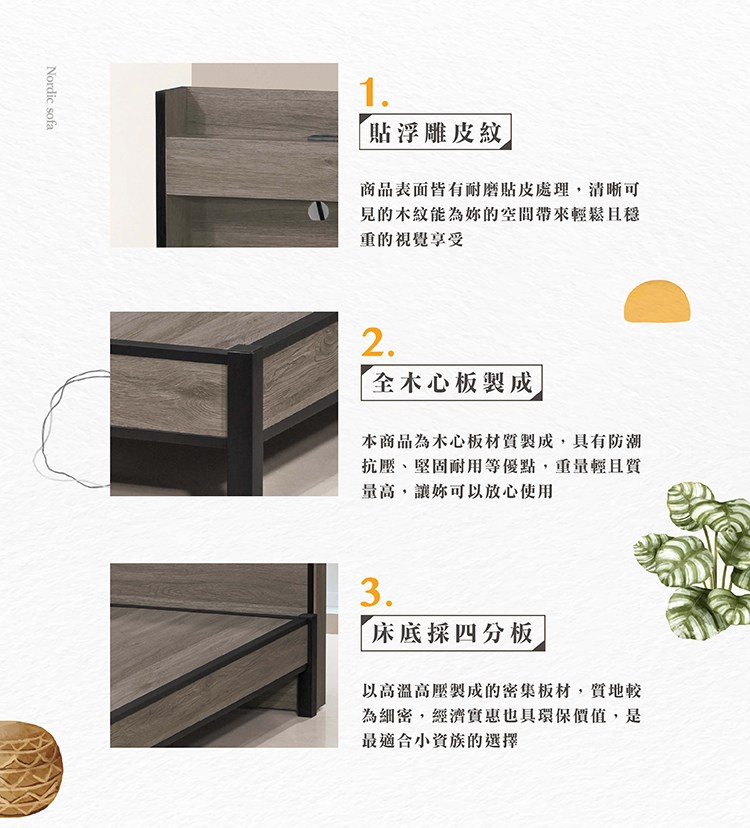 Nordic sofa

1.

貼浮雕皮紋

商品表面皆有耐磨貼皮處理，清晰可見的木紋能為妳的空間帶來輕鬆且穩重的視覺享受

2.

全木心板製成

本商品為木心板材質製成，具有防潮抗壓、堅固耐用等優點，重量輕且質量高，讓妳可以放心使用

3.

床底採四分板

以高溫高壓製成的密集板材，質地較為細密，經濟實惠也具環保價值，是最適合小資族的選擇