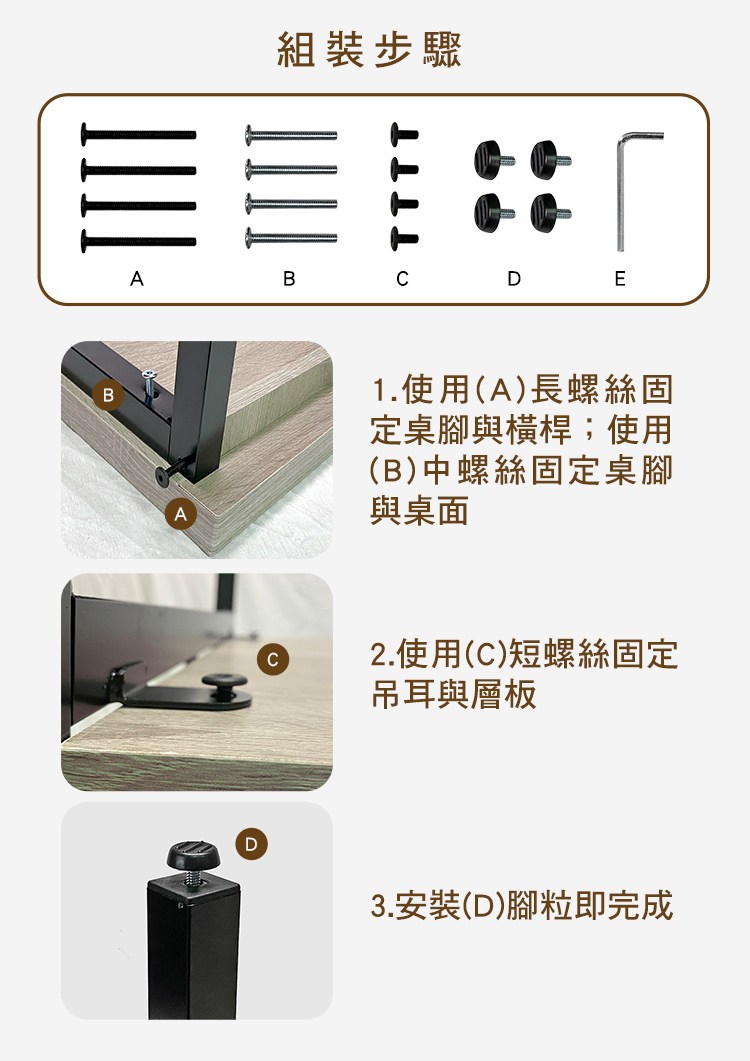 組裝步驟

A B C D E

B

A

1.使用(A)長螺絲固定桌腳與橫桿；使用(B)中螺絲固定桌腳與桌面

C

2.使用(C)短螺絲固定吊耳與層板

D

3.安裝(D)腳粒即完成