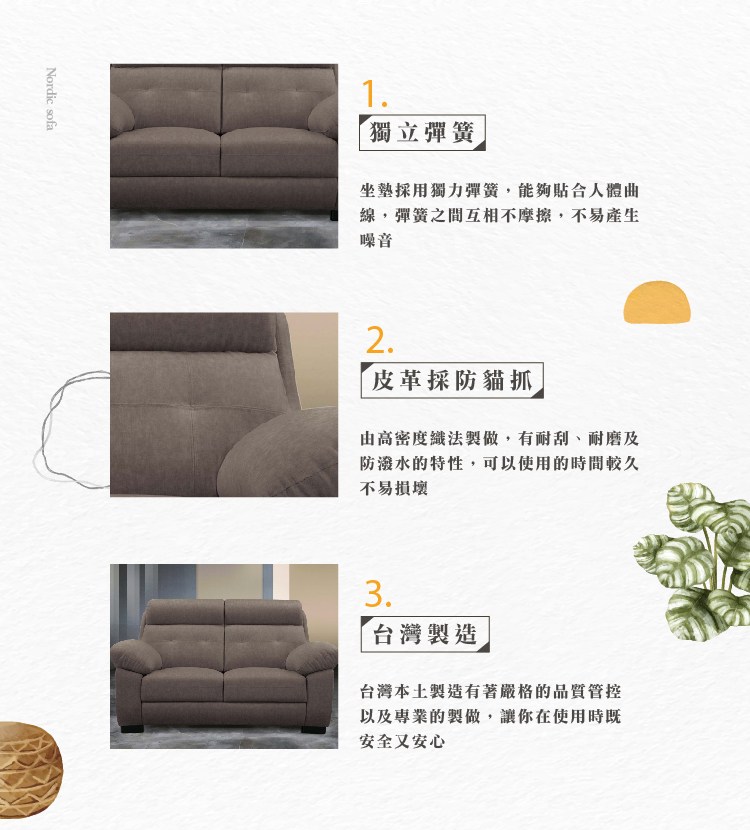 Nordic sofa

1.
獨立彈簧

坐墊採用獨力彈簧，能夠貼合人體曲線，彈簧之間互相不摩擦，不易產生噪音

2.
皮革採防貓抓

由高密度織法製做，有耐刮、耐磨及防潑水的特性，可以使用的時間較久不易損壞

3.
台灣製造

台灣本土製造有著嚴格的品質管控以及專業的製做，讓你在使用時既安全又安心