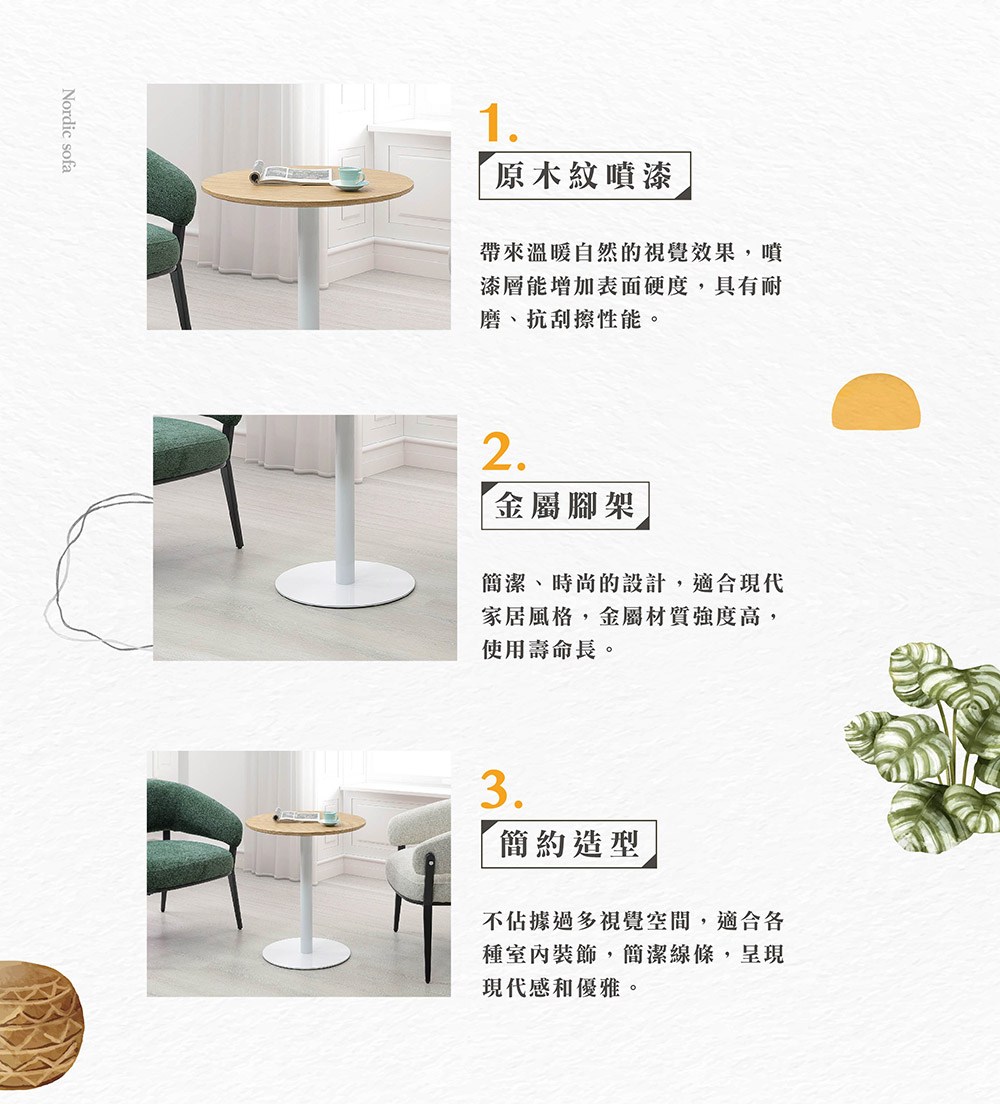 Nordic sofa

1.
原木紋噴漆

帶來溫暖自然的視覺效果，噴漆層能增加表面硬度，具有耐磨、抗刮擦性能。

2.
金屬腳架

簡潔、時尚的設計，適合現代家居風格，金屬材質強度高，使用壽命長。

3.
簡約造型

不佔據過多視覺空間，適合各種室內裝飾，簡潔線條，呈現現代感和優雅。