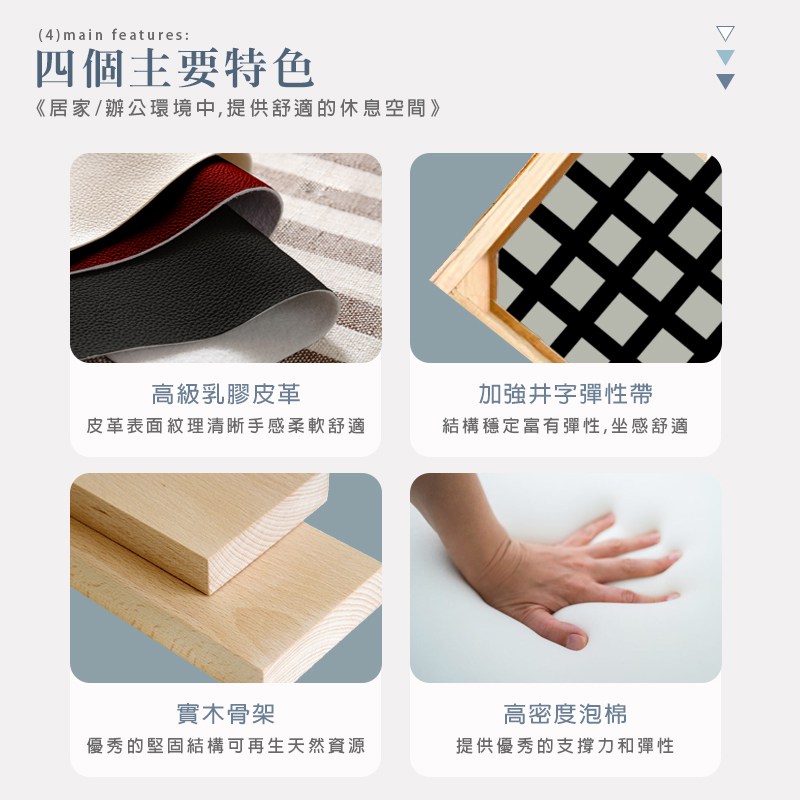 (4)main features:
四個主要特色
《居家/辦公環境中,提供舒適的休息空間》

高級乳膠皮革
皮革表面紋理清晰手感柔軟舒適

加強井字彈性帶
結構穩定富有彈性,坐感舒適

實木骨架
優秀的堅固結構可再生天然資源

高密度泡棉
提供優秀的支撐力和彈性