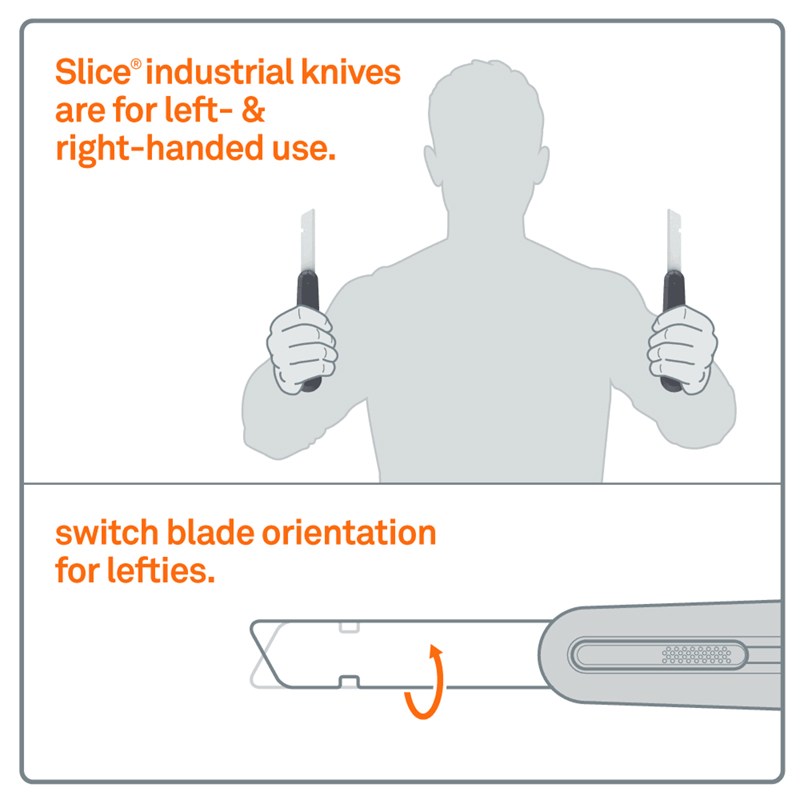 Slice® industrial knives are for left- & right-handed use.

switch blade orientation for lefties.