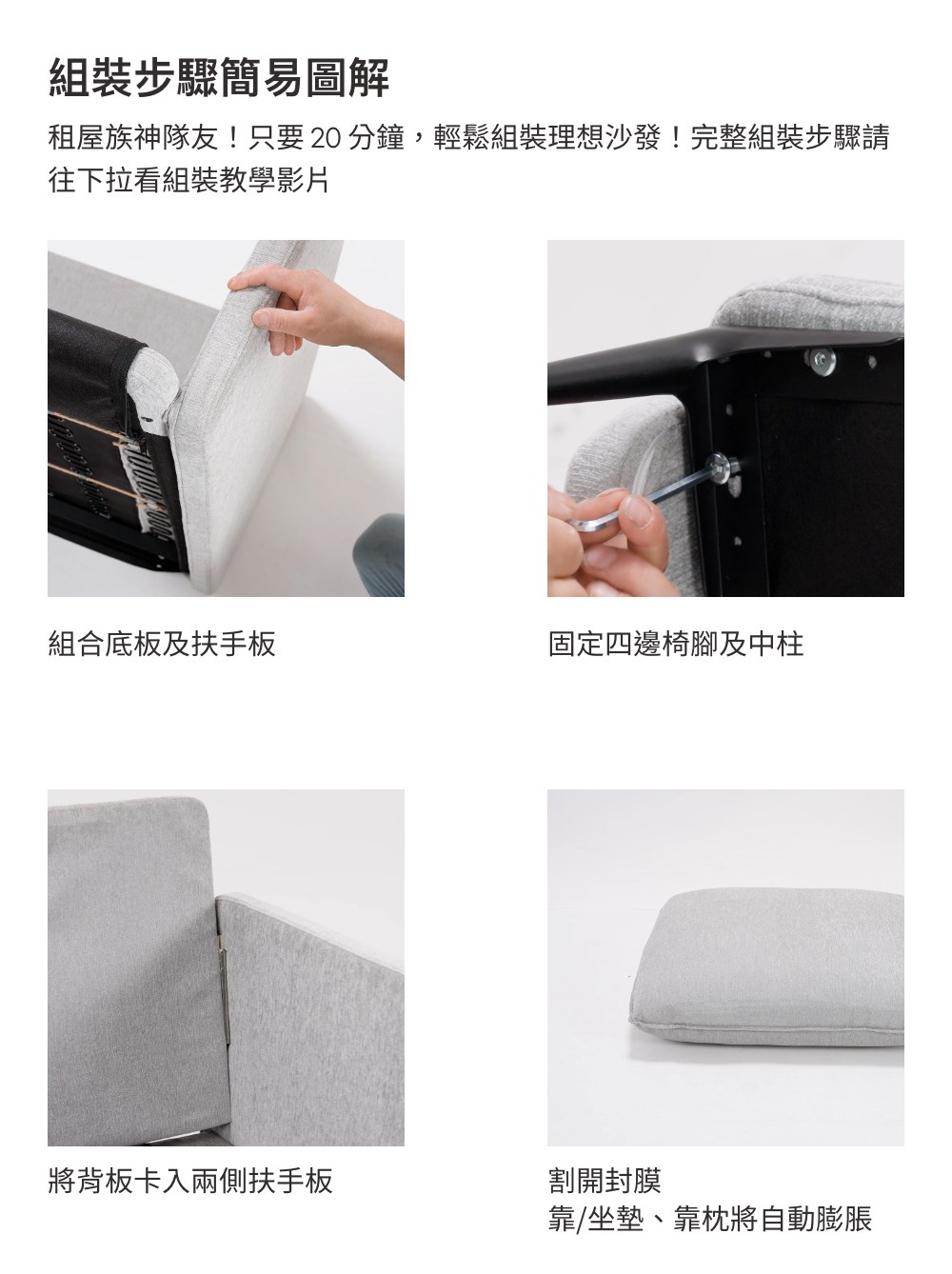 組裝步驟簡易圖解

租屋族神隊友！只要 20 分鐘，輕鬆組裝理想沙發！完整組裝步驟請往下拉看組裝教學影片

組合底板及扶手板

固定四邊椅腳及中柱

將背板卡入兩側扶手板

割開封膜
靠/坐墊、靠枕將自動膨脹