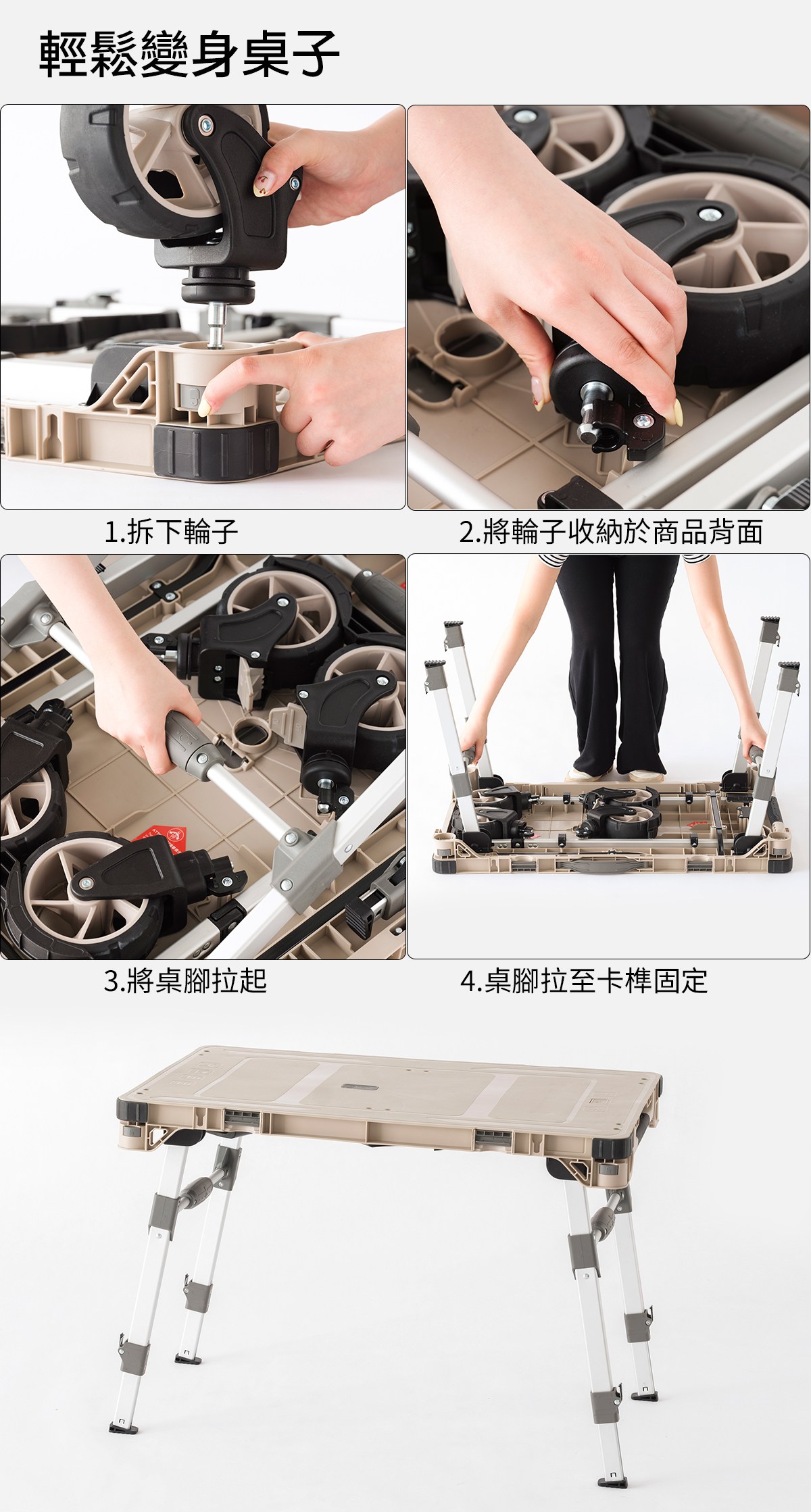 輕鬆變身桌子

1.拆下輪子

2.將輪子收納於商品背面

3.將桌腳拉起

4.桌腳拉至卡榫固定