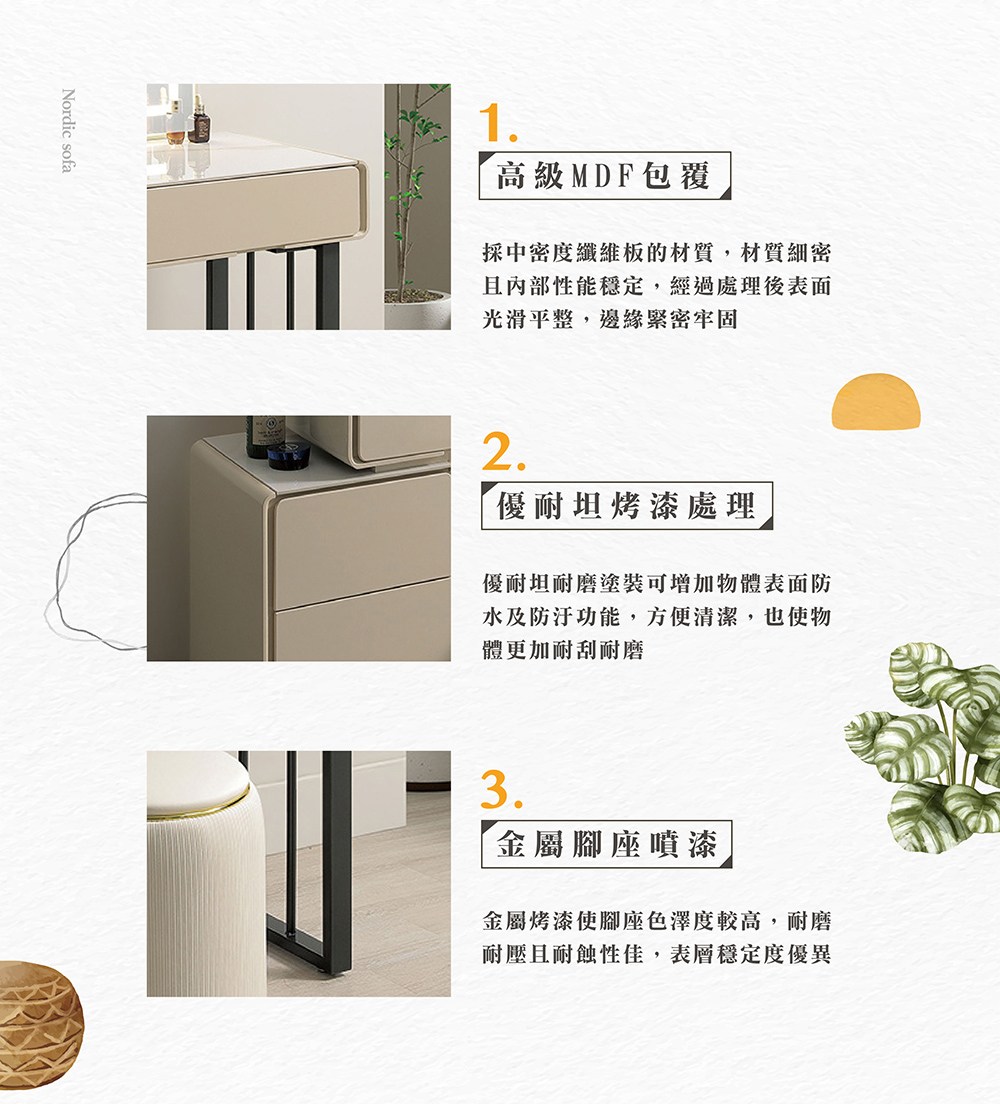 Nordic sofa

1.

高級MDF包覆

採中密度纖維板的材質，材質細密且內部性能穩定，經過處理後表面光滑平整，邊緣緊密牢固

2.

優耐坦烤漆處理

優耐坦耐磨塗裝可增加物體表面防水及防汙功能，方便清潔，也使物體更加耐刮耐磨

3.

金屬腳座噴漆

金屬烤漆使腳座色澤度較高，耐磨耐壓且耐蝕性佳，表層穩定度優異