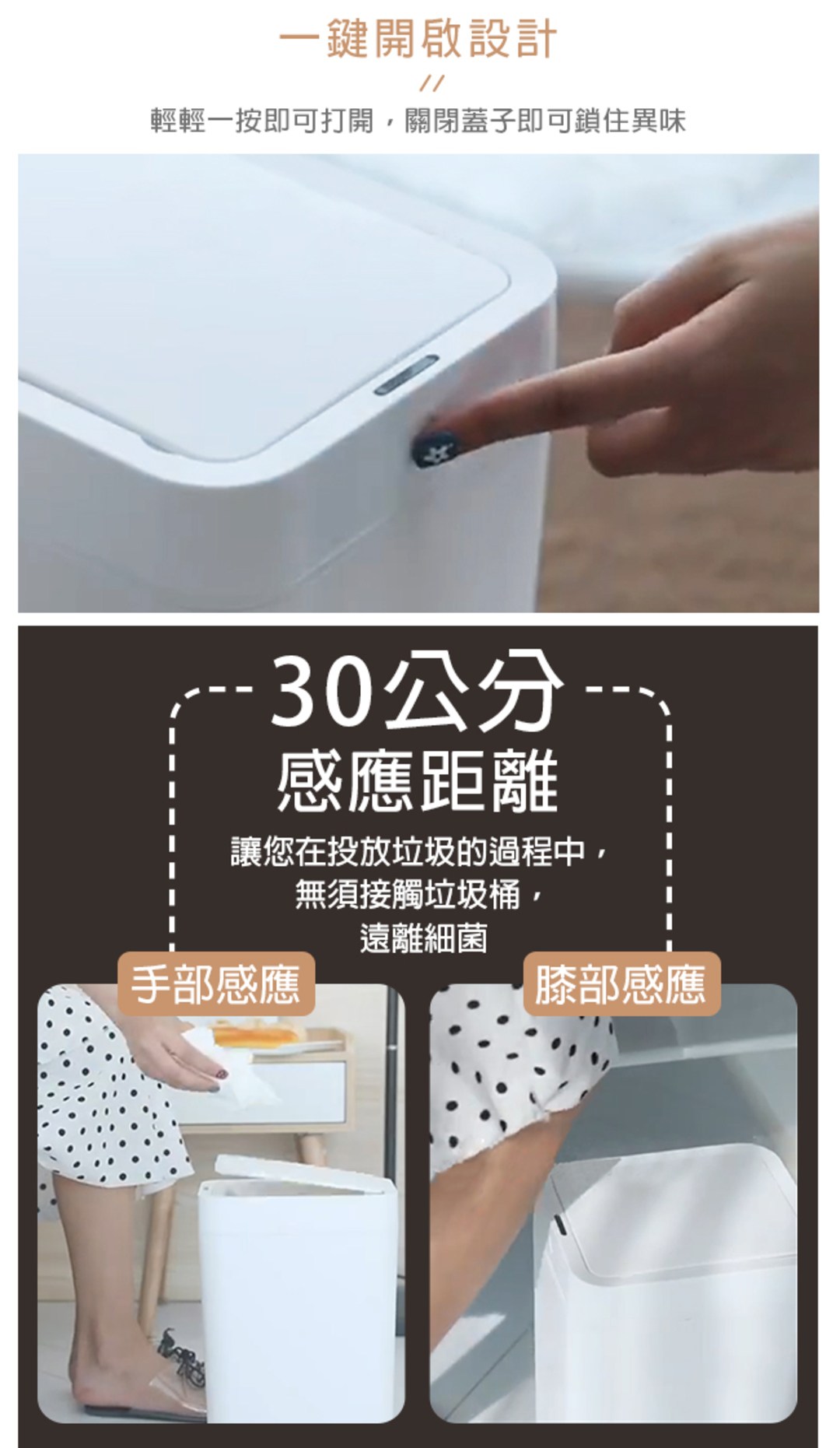 一鍵開啟設計

//

輕輕一按即可打開，關閉蓋子即可鎖住異味

30公分

感應距離

讓您在投放垃圾的過程中，
無須接觸垃圾桶，
遠離細菌

手部感應

膝部感應