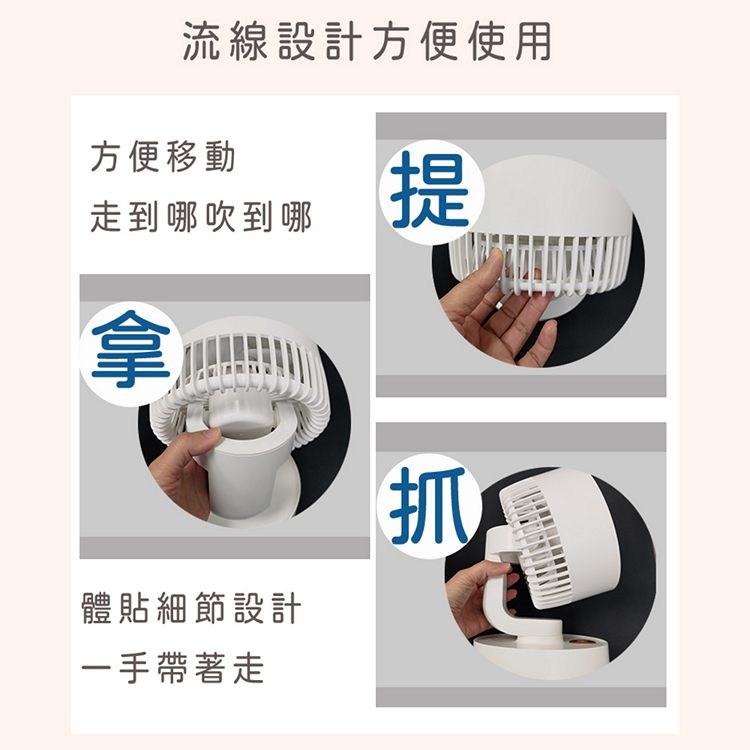 流線設計方便使用

方便移動
走到哪吹到哪

提

拿

抓

體貼細節設計
一手帶著走