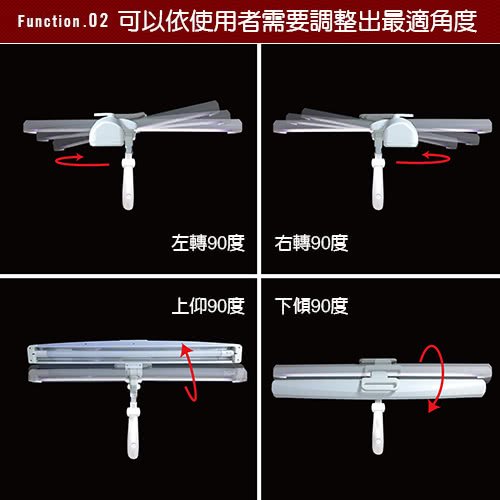 Function.02 可以依使用者需要調整出最適角度

左轉90度

右轉90度

上仰90度

下傾90度