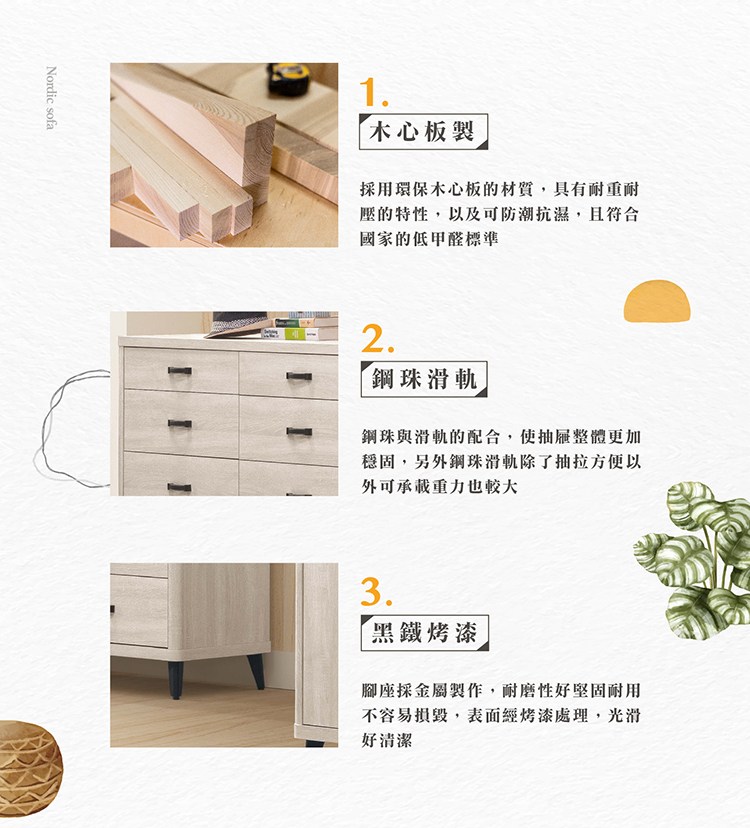 Nordic sofa

1.
木心板製

採用環保木心板的材質，具有耐重耐壓的特性，以及可防潮抗濕，且符合國家的低甲醛標準

2.
鋼珠滑軌

鋼珠與滑軌的配合，使抽屜整體更加穩固，另外鋼珠滑軌除了抽拉方便以外可承載重力也較大

3.
黑鐵烤漆

腳座採金屬製作，耐磨性好堅固耐用不容易損毀，表面經烤漆處理，光滑好清潔