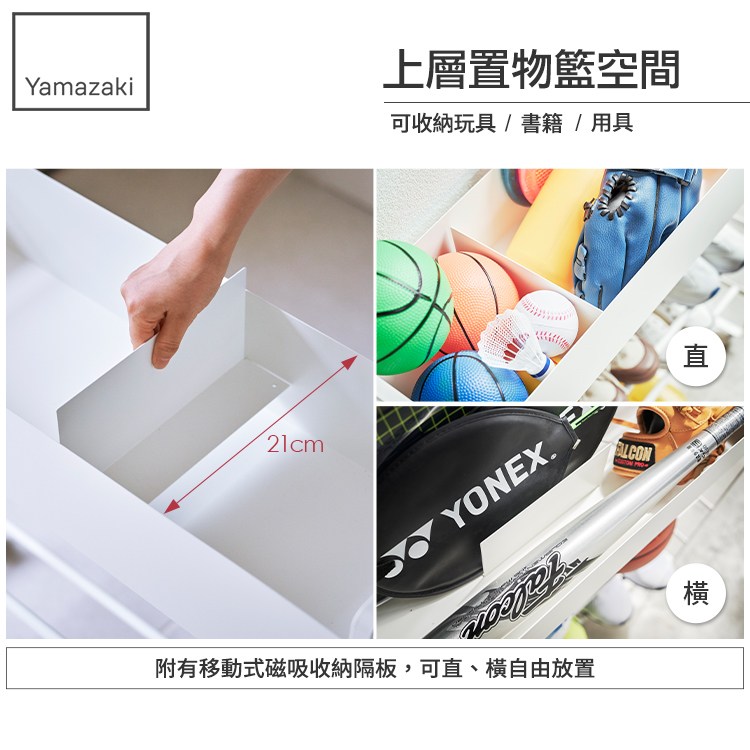 Yamazaki

上層置物籃空間

可收納玩具 / 書籍 / 用具

21cm

直

YONEX.

FALCON

Falcon

橫

附有移動式磁吸收納隔板，可直、橫自由放置