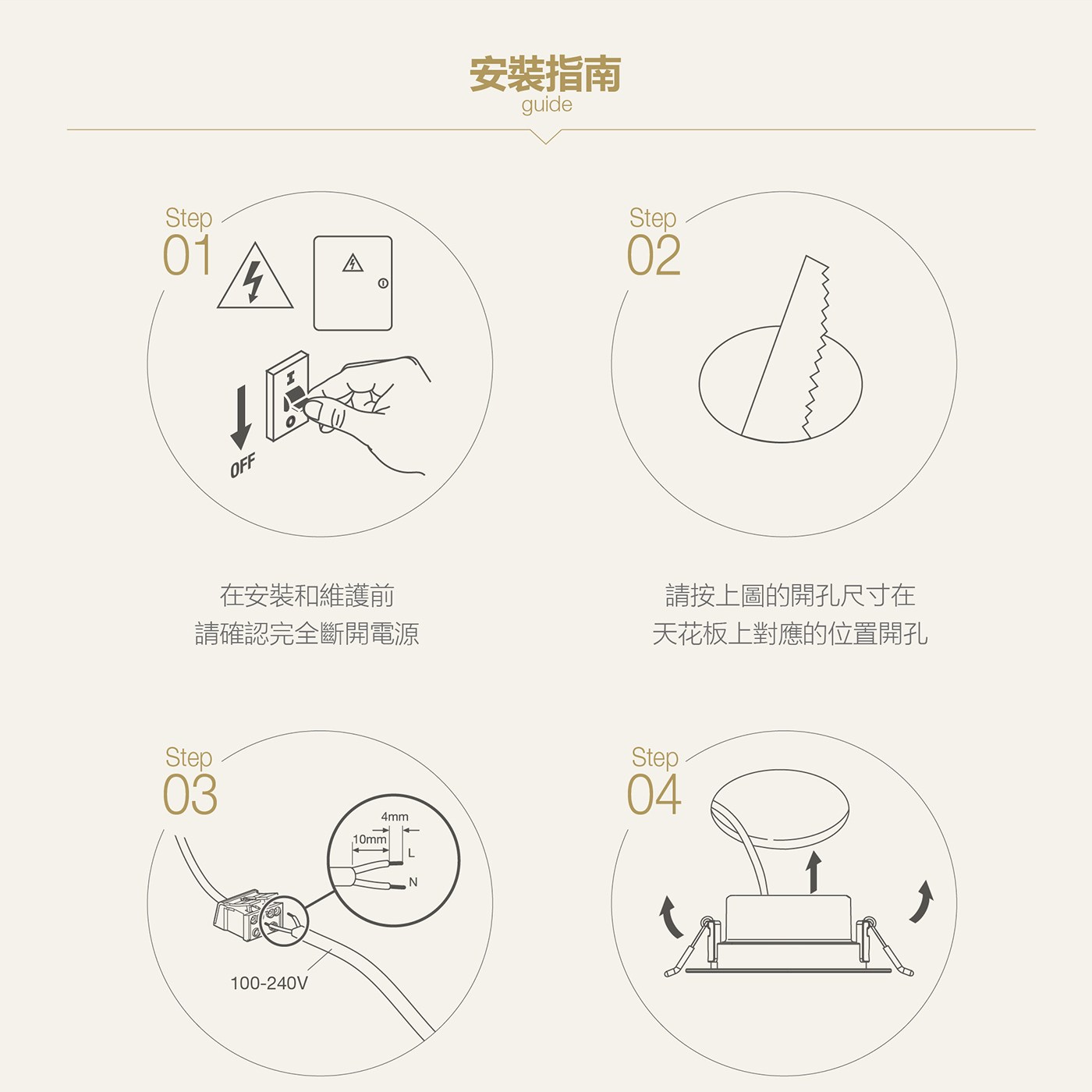 安裝指南
guide

Step
01

I
O
OFF

在安裝和維護前
請確認完全斷開電源

Step
02

請按上圖的開孔尺寸在
天花板上對應的位置開孔

Step
03

4mm
10mm
L
N
100-240V

Step
04