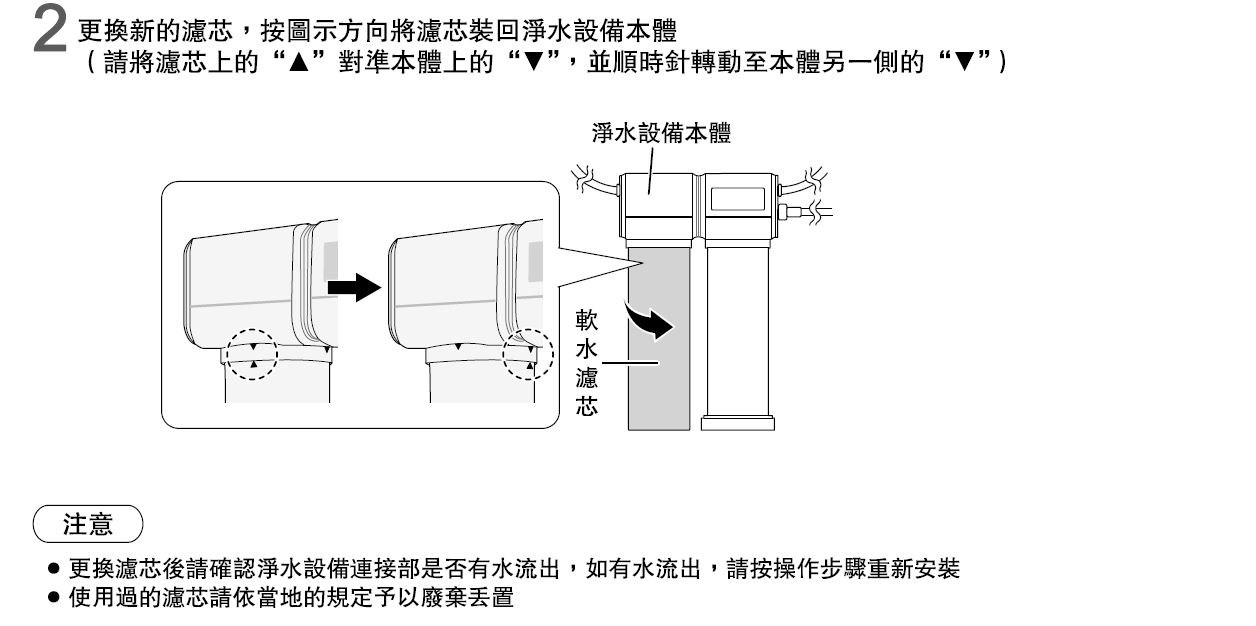 2 更換新的濾芯，按圖示方向將濾芯裝回淨水設備本體
（請將濾芯上的“▲”對準本體上的“▼”，並順時針轉動至本體另一側的“▼”）

淨水設備本體

軟水濾芯

注意

● 更換濾芯後請確認淨水設備連接部是否有水流出，如有水流出，請按操作步驟重新安裝
● 使用過的濾芯請依當地的規定予以廢棄丟置