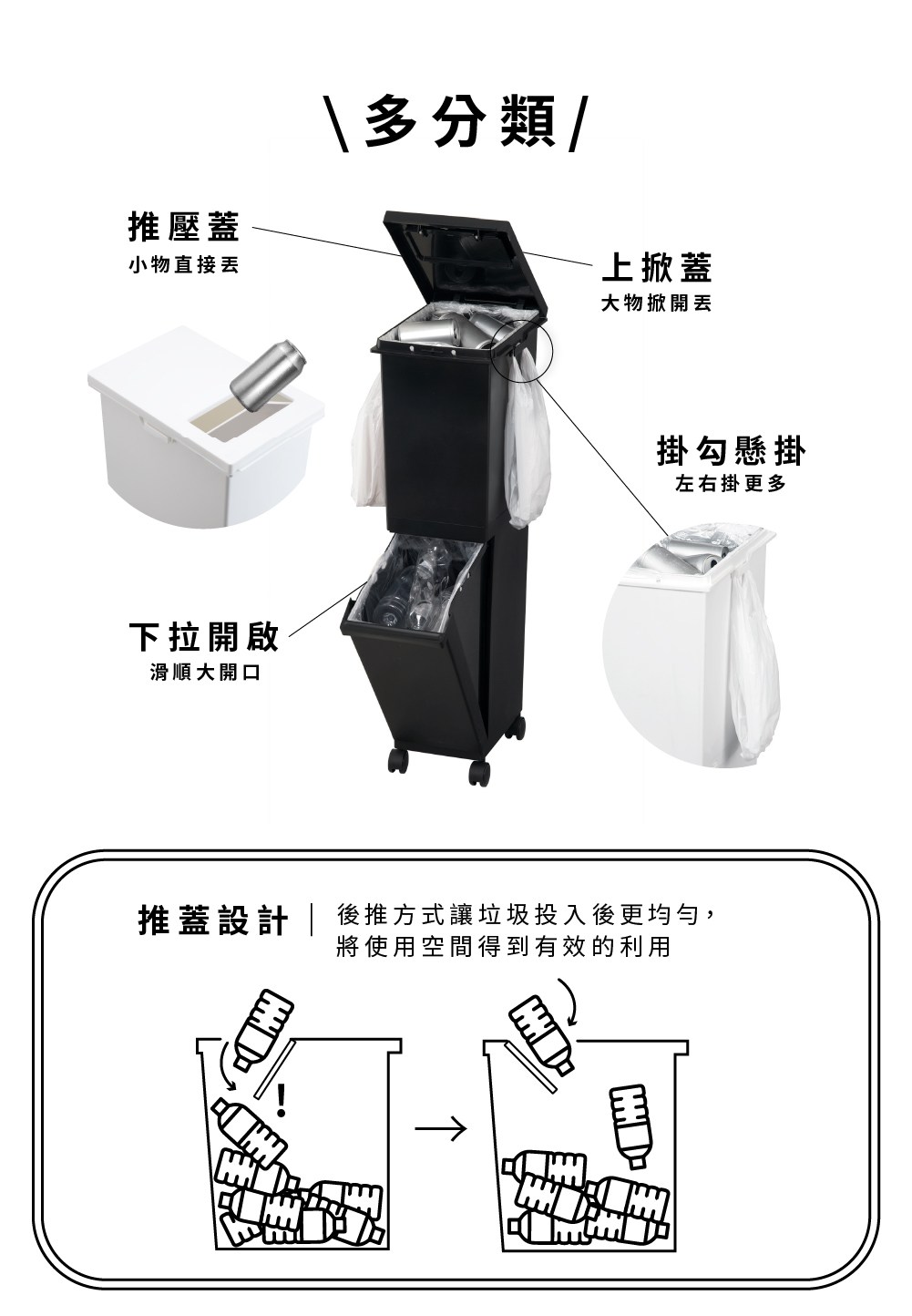 \ 多分類 /

推壓蓋
小物直接丟

上掀蓋
大物掀開丟

掛勾懸掛
左右掛更多

下拉開啟
滑順大開口

推蓋設計 | 後推方式讓垃圾投入後更均勻，將使用空間得到有效的利用

!

→