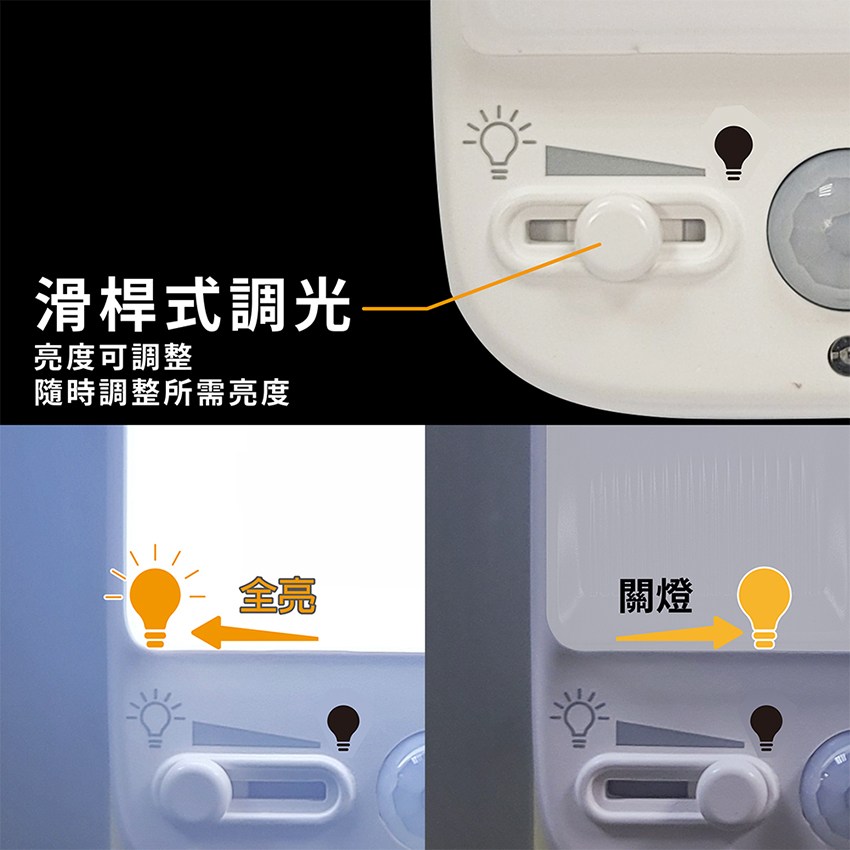 滑桿式調光
亮度可調整
隨時調整所需亮度

全亮

關燈