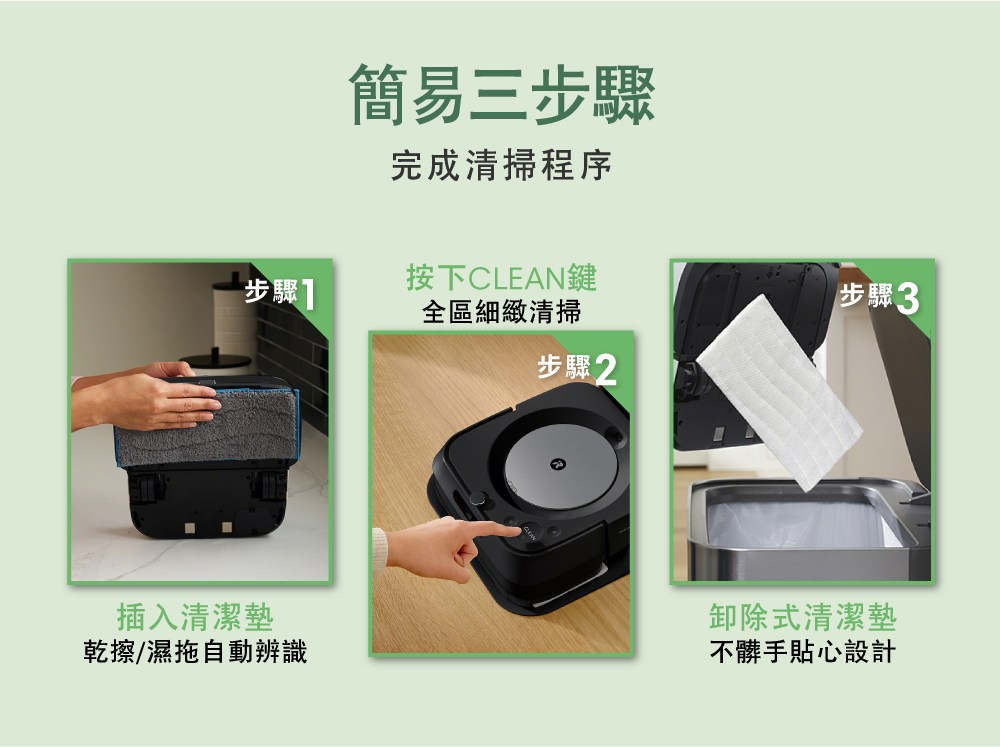 簡易三步驟

完成清掃程序

步驟1

插入清潔墊

乾擦/濕拖自動辨識

按下CLEAN鍵

全區細緻清掃

步驟2

步驟3

卸除式清潔墊

不髒手貼心設計