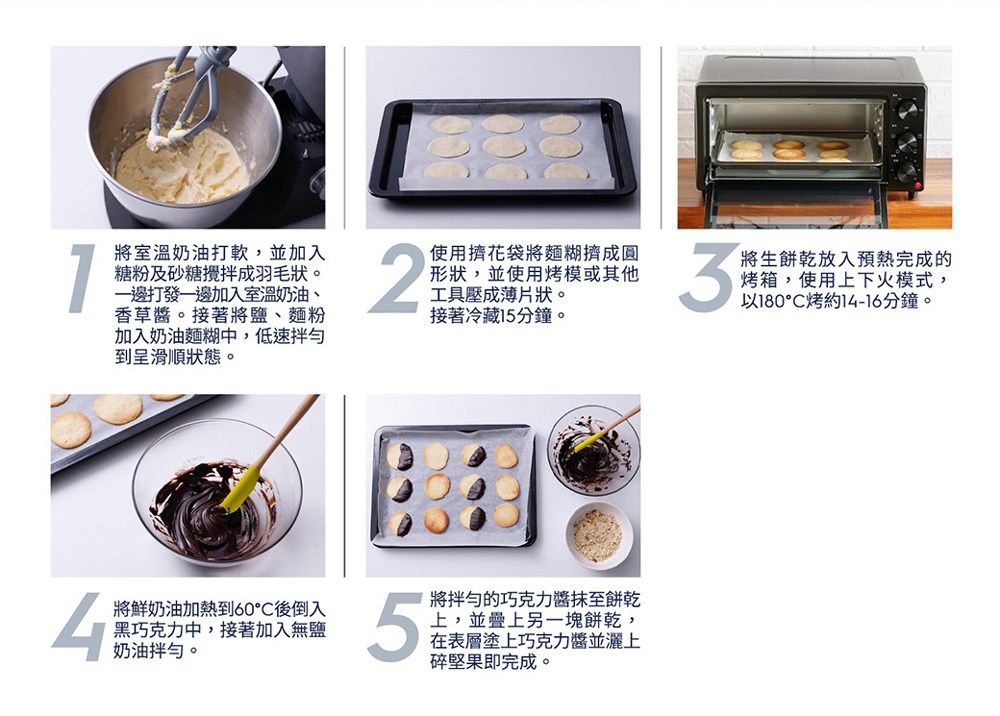 1
將室溫奶油打軟，並加入糖粉及砂糖攪拌成羽毛狀。一邊打發一邊加入室溫奶油、香草醬。接著將鹽、麵粉加入奶油麵糊中，低速拌勻到呈滑順狀態。

2
使用擠花袋將麵糊擠成圓形狀，並使用烤模或其他工具壓成薄片狀。接著冷藏15分鐘。

3
將生餅乾放入預熱完成的烤箱，使用上下火模式，以180°C烤約14-16分鐘。

4
將鮮奶油加熱到60°C後倒入黑巧克力中，接著加入無鹽奶油拌勻。

5
將拌勻的巧克力醬抹至餅乾上，並疊上另一塊餅乾，在表層塗上巧克力醬並灑上碎堅果即完成。