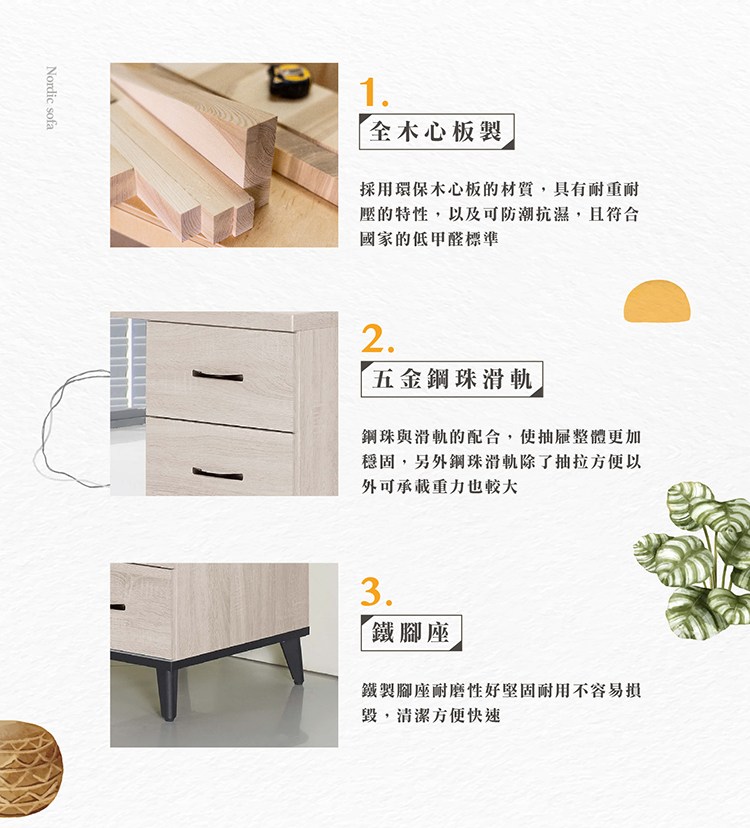 Nordic sofa

1.

全木心板製

採用環保木心板的材質，具有耐重耐壓的特性，以及可防潮抗濕，且符合國家的低甲醛標準

2.

五金鋼珠滑軌

鋼珠與滑軌的配合，使抽屜整體更加穩固，另外鋼珠滑軌除了抽拉方便以外可承載重力也較大

3.

鐵腳座

鐵製腳座耐磨性好堅固耐用不容易損毀，清潔方便快速