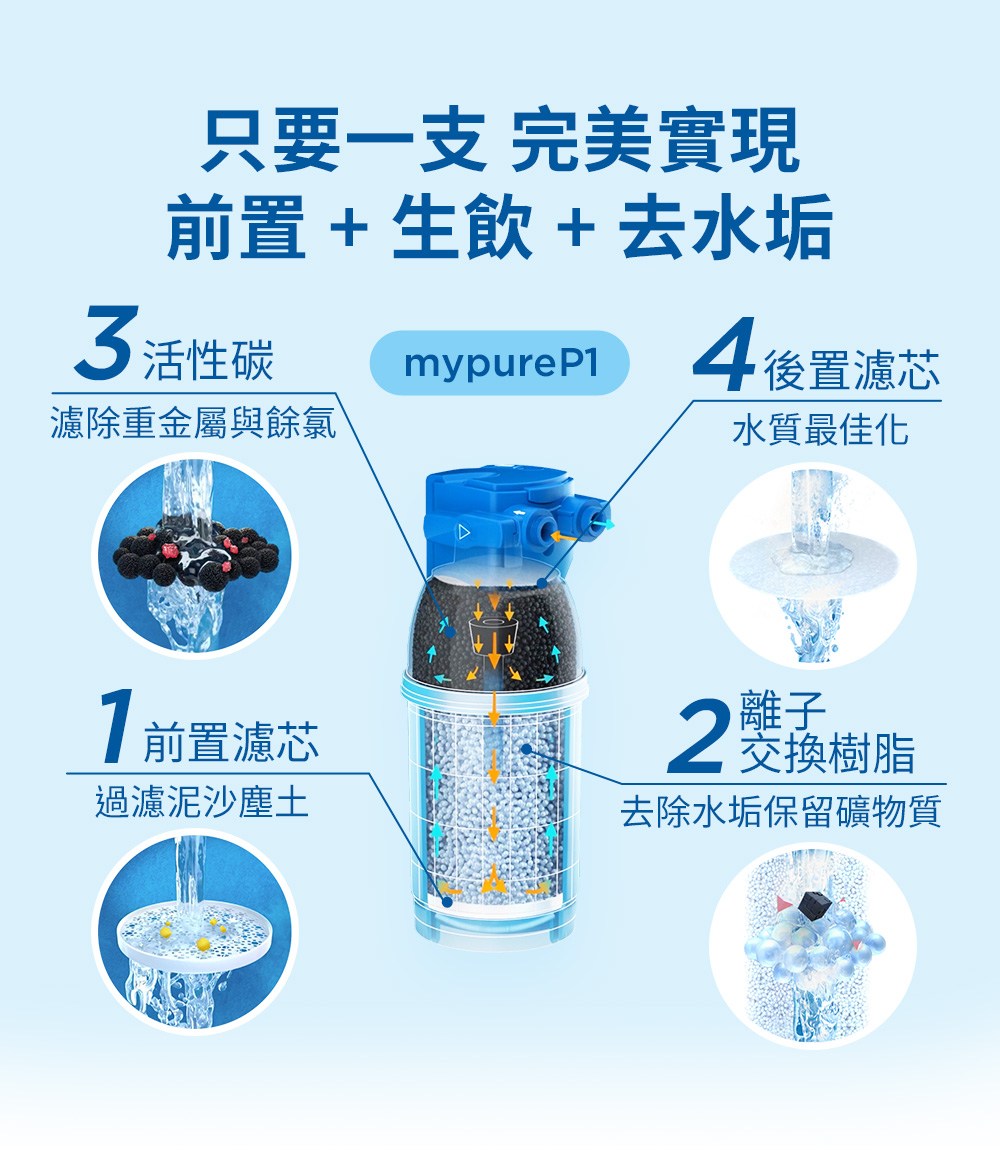 只要一支 完美實現
前置 + 生飲 + 去水垢

3 活性碳
濾除重金屬與餘氯

mypureP1

4 後置濾芯
水質最佳化

1 前置濾芯
過濾泥沙塵土

2 離子交換樹脂
去除水垢保留礦物質