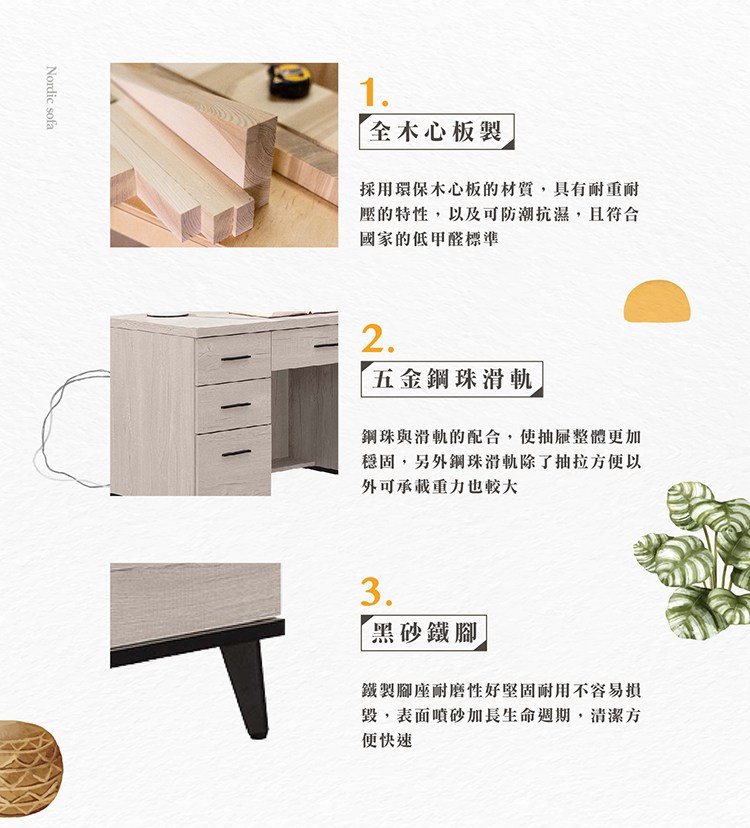 Nordic sofa

1.
全木心板製

採用環保木心板的材質，具有耐重耐壓的特性，以及可防潮抗濕，且符合國家的低甲醛標準

2.
五金鋼珠滑軌

鋼珠與滑軌的配合，使抽屜整體更加穩固，另外鋼珠滑軌除了抽拉方便以外可承載重力也較大

3.
黑砂鐵腳

鐵製腳座耐磨性好堅固耐用不容易損毀，表面噴砂加長生命週期，清潔方便快速