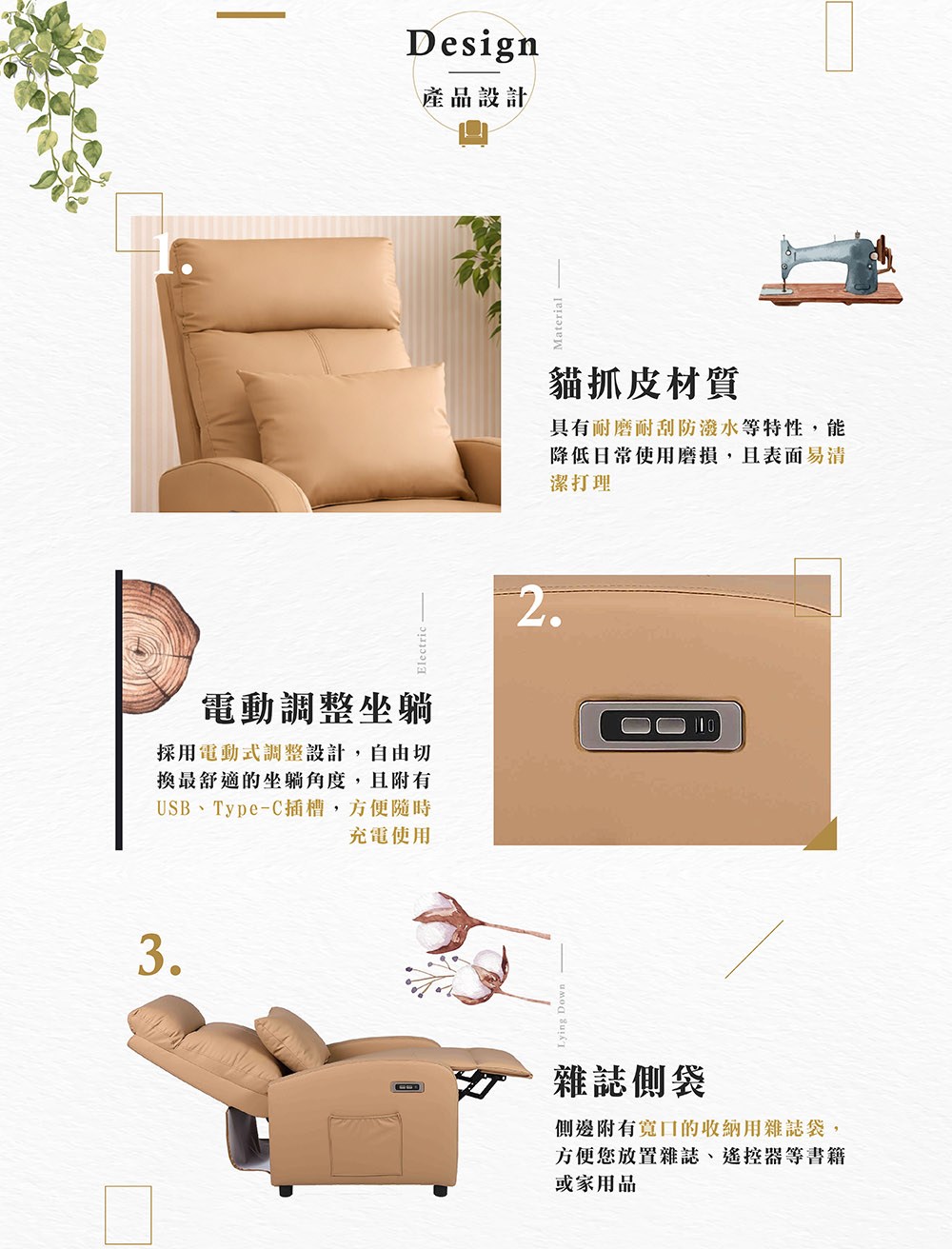 Design
產品設計

1.

Material

貓抓皮材質

具有耐磨耐刮防潑水等特性，能降低日常使用磨損，且表面易清潔打理

2.

Electric

電動調整坐躺

採用電動式調整設計，自由切換最舒適的坐躺角度，且附有USB、Type-C插槽，方便隨時充電使用

3.

Lying Down

雜誌側袋

側邊附有寬口的收納用雜誌袋，方便您放置雜誌、遙控器等書籍或家用品