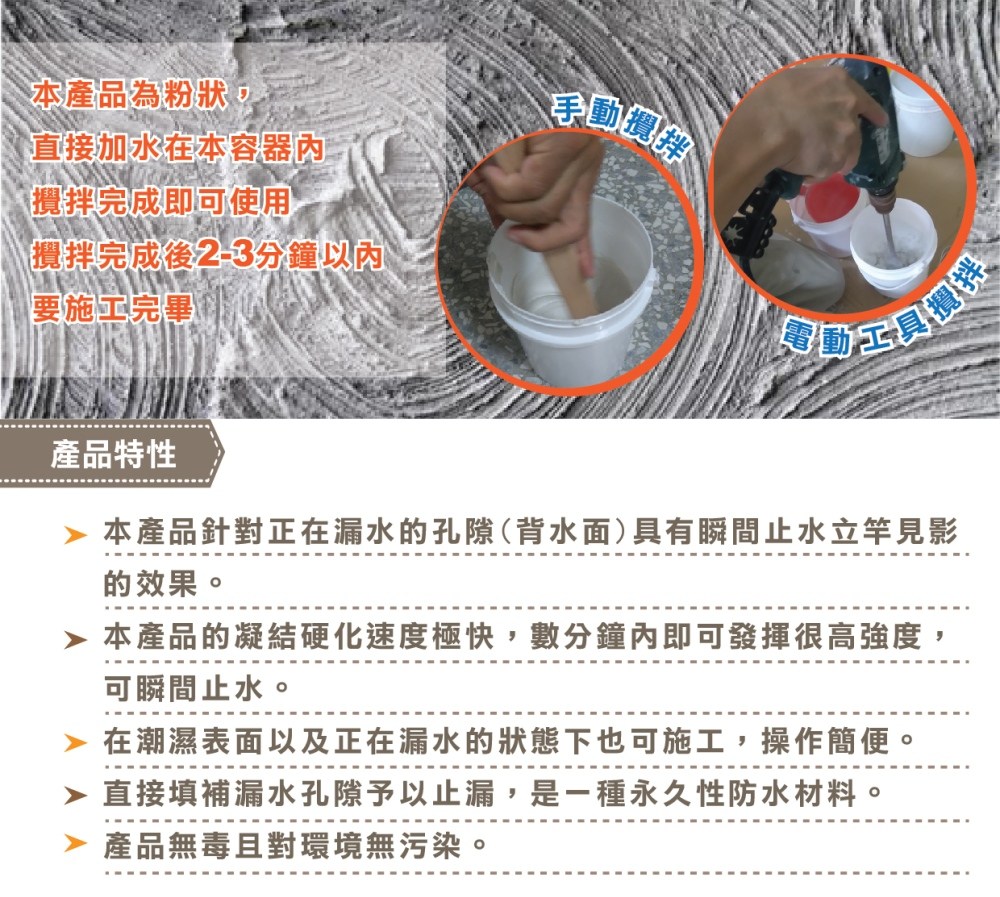 本產品為粉狀，
直接加水在本容器內
攪拌完成即可使用
攪拌完成後2-3分鐘以內
要施工完畢

手動攪拌

電動工具攪拌

產品特性

➤ 本產品針對正在漏水的孔隙（背水面）具有瞬間止水立竿見影的效果。

➤ 本產品的凝結硬化速度極快，數分鐘內即可發揮很高強度，可瞬間止水。

➤ 在潮濕表面以及正在漏水的狀態下也可施工，操作簡便。

➤ 直接填補漏水孔隙予以止漏，是一種永久性防水材料。

➤ 產品無毒且對環境無污染。