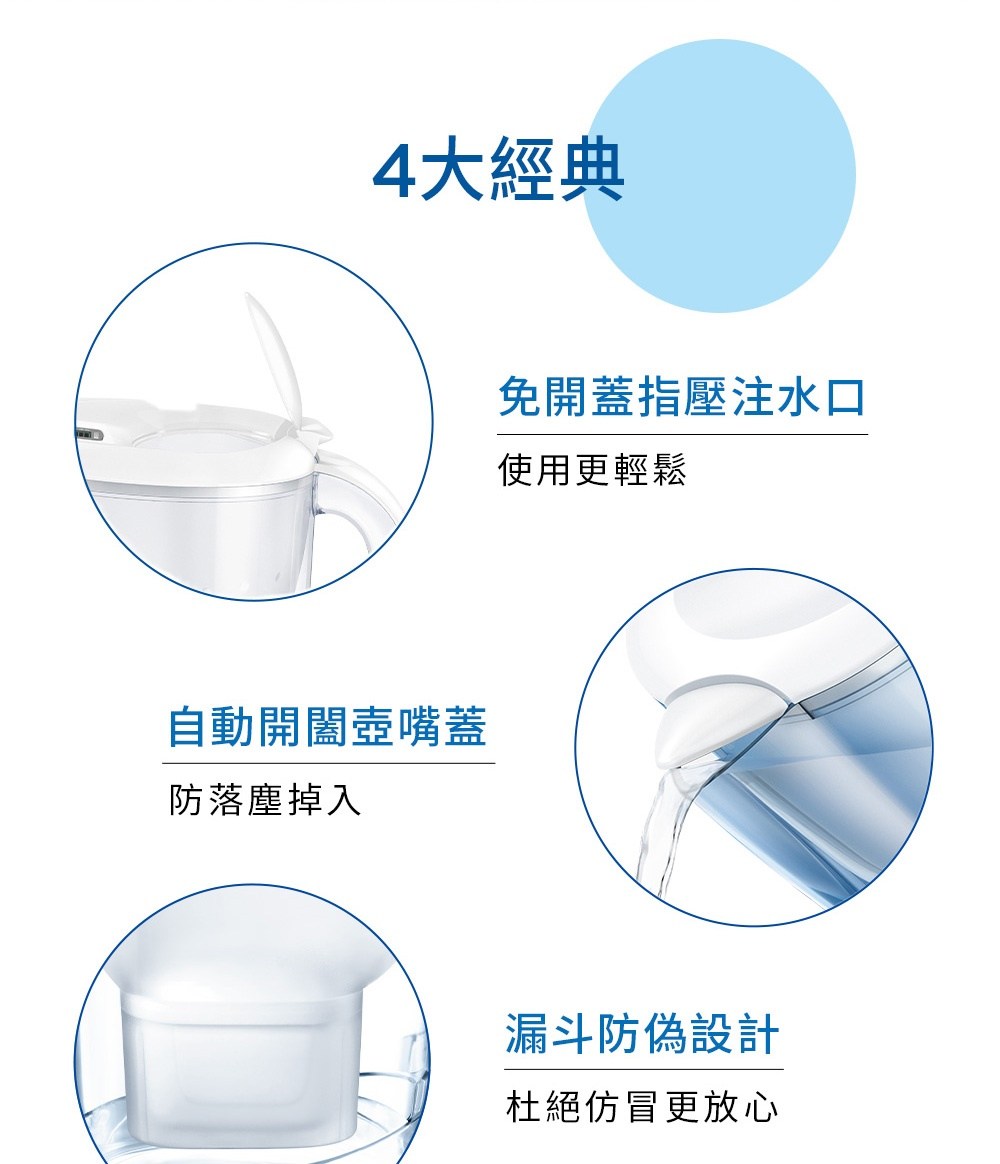 4大經典

免開蓋指壓注水口

使用更輕鬆

自動開闔壺嘴蓋

防落塵掉入

漏斗防偽設計

杜絕仿冒更放心