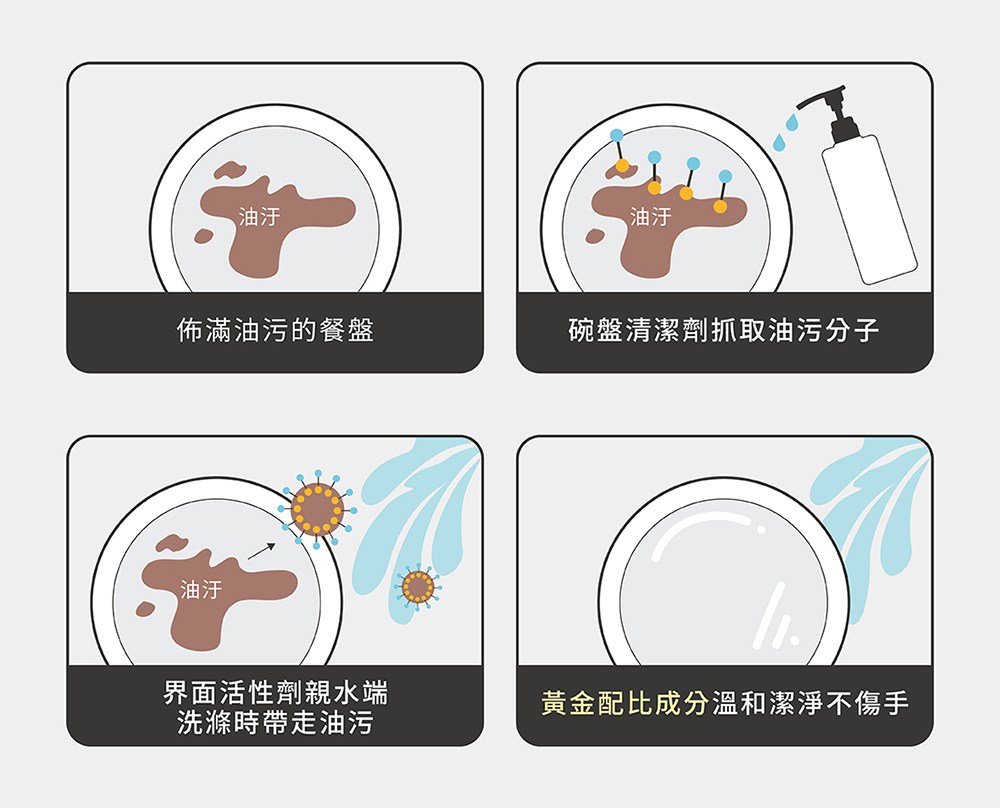 油汙

佈滿油污的餐盤

油汙

碗盤清潔劑抓取油污分子

油汙

界面活性劑親水端
洗滌時帶走油污

黃金配比成分溫和潔淨不傷手