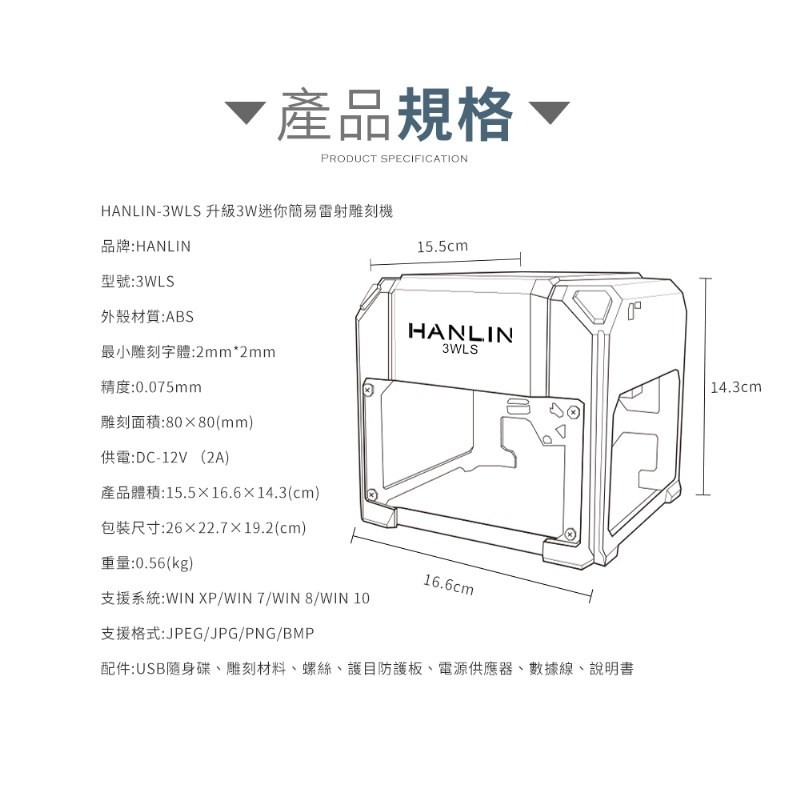 產品規格
PRODUCT SPECIFICATION

HANLIN-3WLS 升級3W迷你簡易雷射雕刻機

品牌:HANLIN

型號:3WLS

外殼材質:ABS

最小雕刻字體:2mm*2mm

精度:0.075mm

雕刻面積:80×80(mm)

供電:DC-12V (2A)

產品體積:15.5×16.6×14.3(cm)

包裝尺寸:26×22.7×19.2(cm)

重量:0.56(kg)

支援系統:WIN XP/WIN 7/WIN 8/WIN 10

支援格式:JPEG/JPG/PNG/BMP

配件:USB隨身碟、雕刻材料、螺絲、護目防護板、電源供應器、數據線、說明書

15.5cm

HANLIN
3WLS

14.3cm

16.6cm