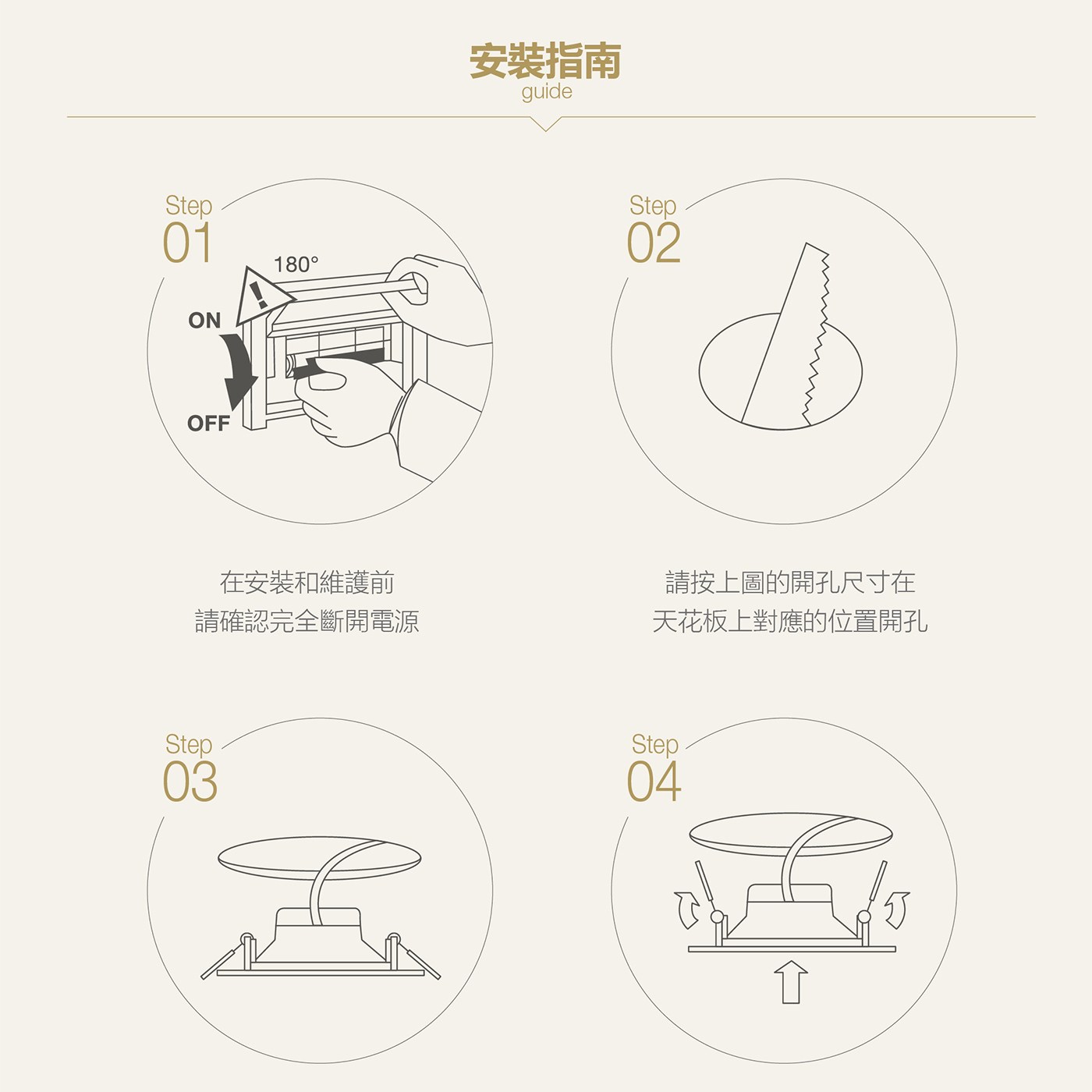 安裝指南
guide

Step
01

180°
ON
OFF

在安裝和維護前
請確認完全斷開電源

Step
02

請按上圖的開孔尺寸在
天花板上對應的位置開孔

Step
03

Step
04