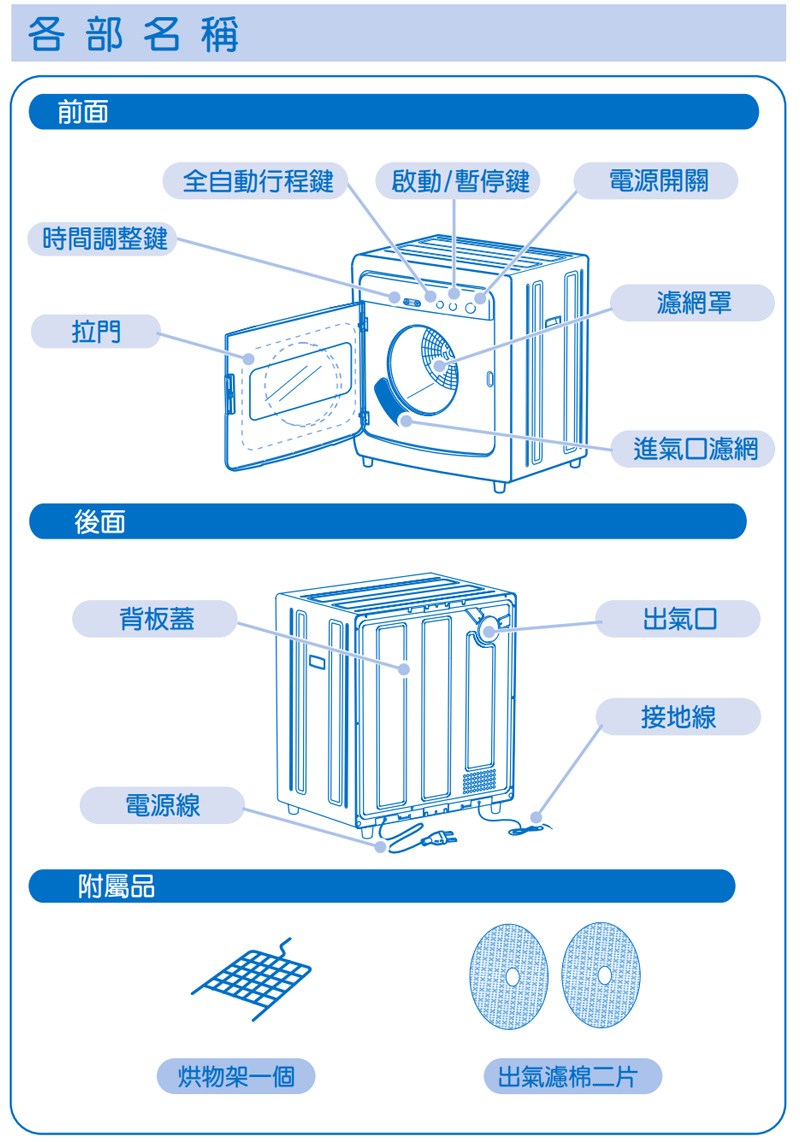 各部名稱

前面

全自動行程鍵

啟動/暫停鍵

電源開關

時間調整鍵

濾網罩

拉門

進氣口濾網

後面

背板蓋

出氣口

接地線

電源線

附屬品

烘物架一個

出氣濾棉二片