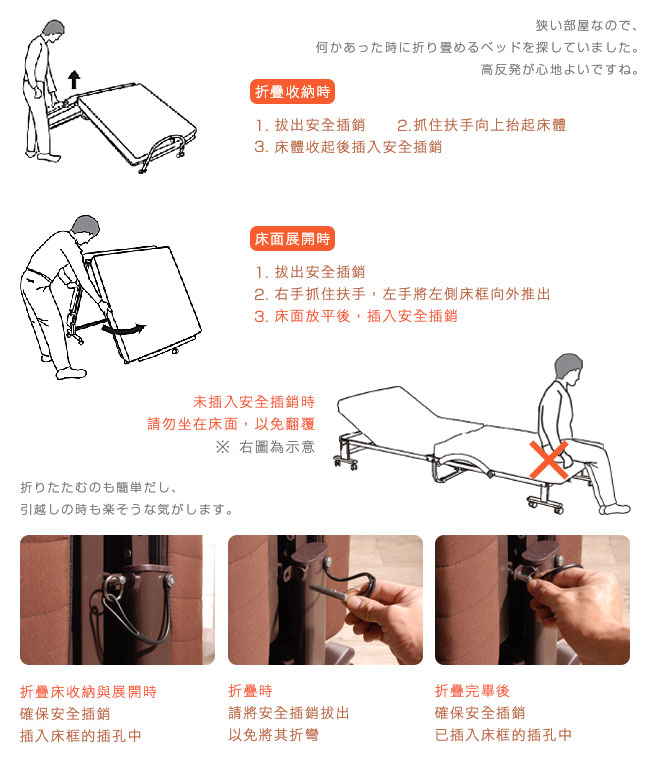 狭い部屋なので、
何かあった時に折り畳めるベッドを探していました。
高反発が心地よいですね。

折疊收納時

1. 拔出安全插銷　　2.抓住扶手向上抬起床體
3. 床體收起後插入安全插銷

床面展開時

1. 拔出安全插銷
2. 右手抓住扶手，左手將左側床框向外推出
3. 床面放平後，插入安全插銷

未插入安全插銷時
請勿坐在床面，以免翻覆
※ 右圖為示意

折りたたむのも簡単だし、
引越しの時も楽そうな気がします。

折疊床收納與展開時
確保安全插銷
插入床框的插孔中

折疊時
請將安全插銷拔出
以免將其折彎

折疊完畢後
確保安全插銷
已插入床框的插孔中