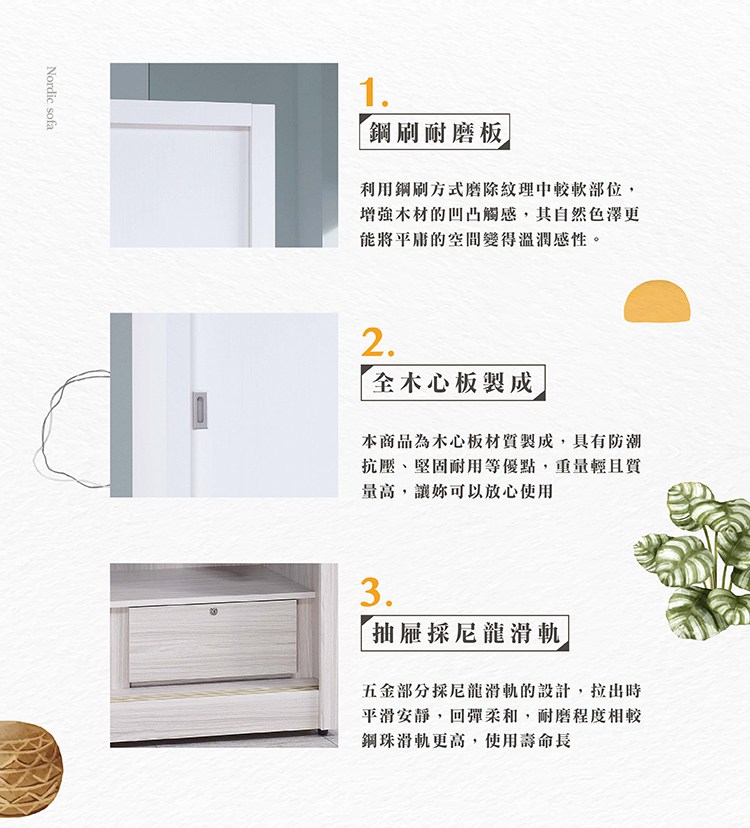 Nordic sofa

1.
鋼刷耐磨板

利用鋼刷方式磨除紋理中較軟部位，增強木材的凹凸觸感，其自然色澤更能將平庸的空間變得溫潤感性。

2.
全木心板製成

本商品為木心板材質製成，具有防潮抗壓、堅固耐用等優點，重量輕且質量高，讓妳可以放心使用

3.
抽屜採尼龍滑軌

五金部分採尼龍滑軌的設計，拉出時平滑安靜，回彈柔和，耐磨程度相較鋼珠滑軌更高，使用壽命長