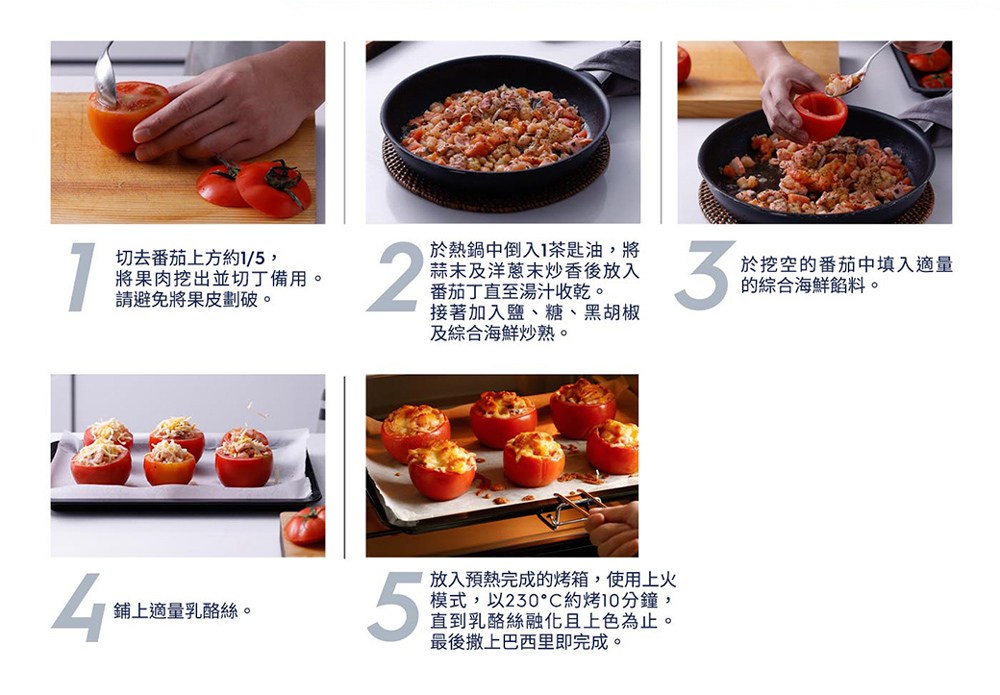 1 切去番茄上方約1/5，將果肉挖出並切丁備用。請避免將果皮劃破。

2 於熱鍋中倒入1茶匙油，將蒜末及洋蔥末炒香後放入番茄丁直至湯汁收乾。接著加入鹽、糖、黑胡椒及綜合海鮮炒熟。

3 於挖空的番茄中填入適量的綜合海鮮餡料。

4 鋪上適量乳酪絲。

5 放入預熱完成的烤箱，使用上火模式，以230°C約烤10分鐘，直到乳酪絲融化且上色為止。最後撒上巴西里即完成。