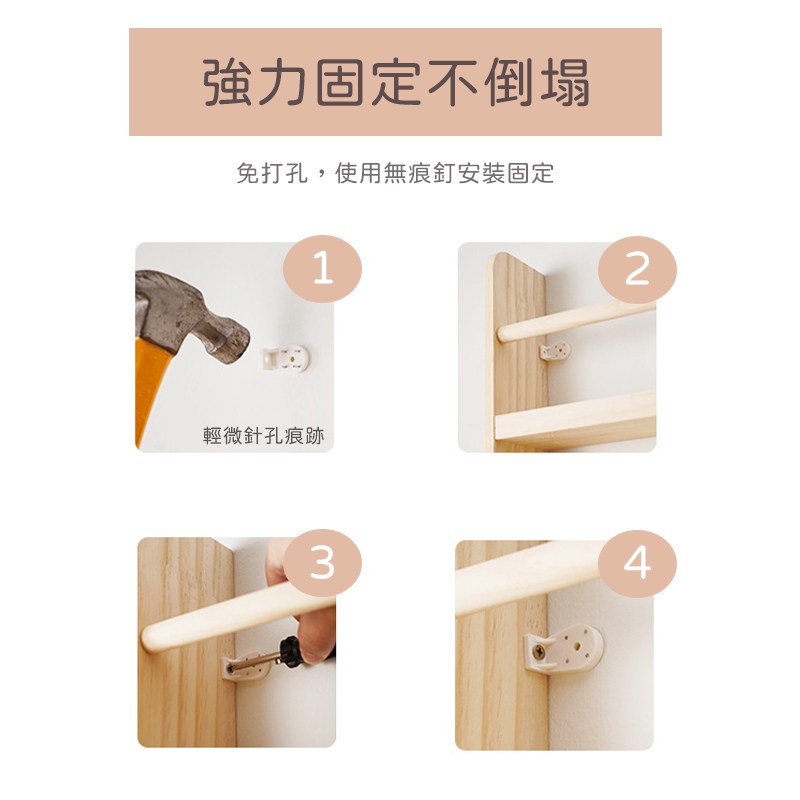 強力固定不倒塌

免打孔，使用無痕釘安裝固定

1

輕微針孔痕跡

2

3

4