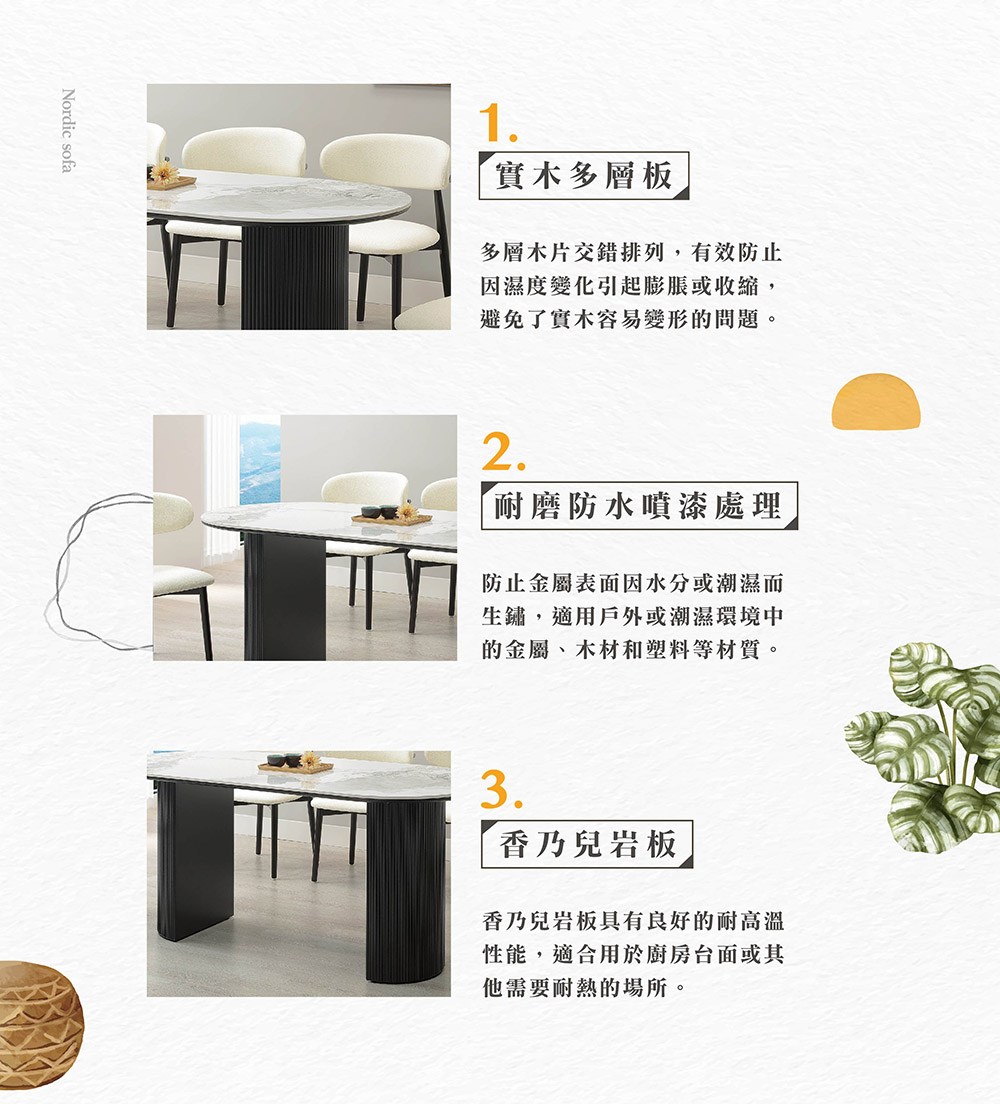 Nordic sofa

1.

實木多層板

多層木片交錯排列，有效防止因濕度變化引起膨脹或收縮，避免了實木容易變形的問題。

2.

耐磨防水噴漆處理

防止金屬表面因水分或潮濕而生鏽，適用戶外或潮濕環境中的金屬、木材和塑料等材質。

3.

香乃兒岩板

香乃兒岩板具有良好的耐高溫性能，適合用於廚房台面或其他需要耐熱的場所。