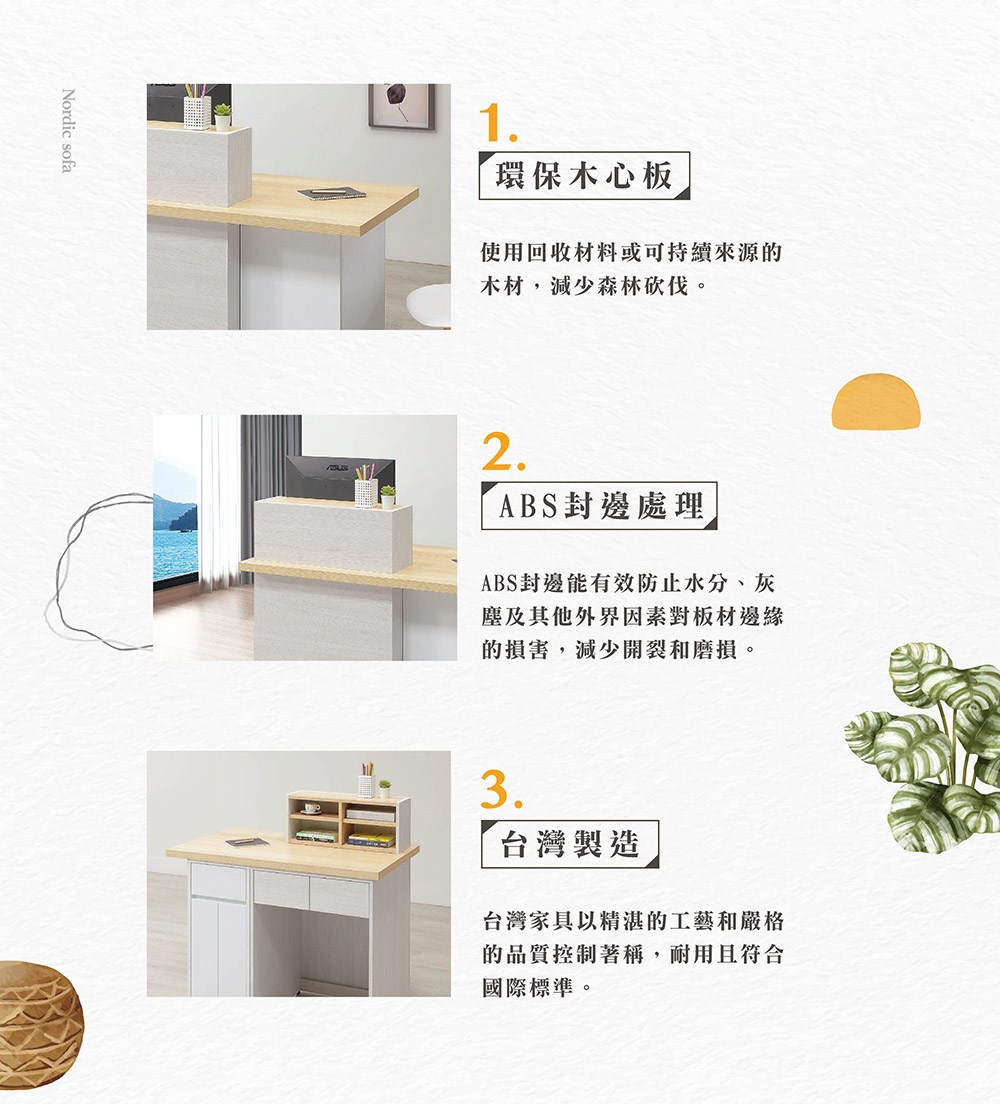 Nordic sofa

1.
環保木心板

使用回收材料或可持續來源的木材，減少森林砍伐。

2.
ABS封邊處理

ABS封邊能有效防止水分、灰塵及其他外界因素對板材邊緣的損害，減少開裂和磨損。

3.
台灣製造

台灣家具以精湛的工藝和嚴格的品質控制著稱，耐用且符合國際標準。