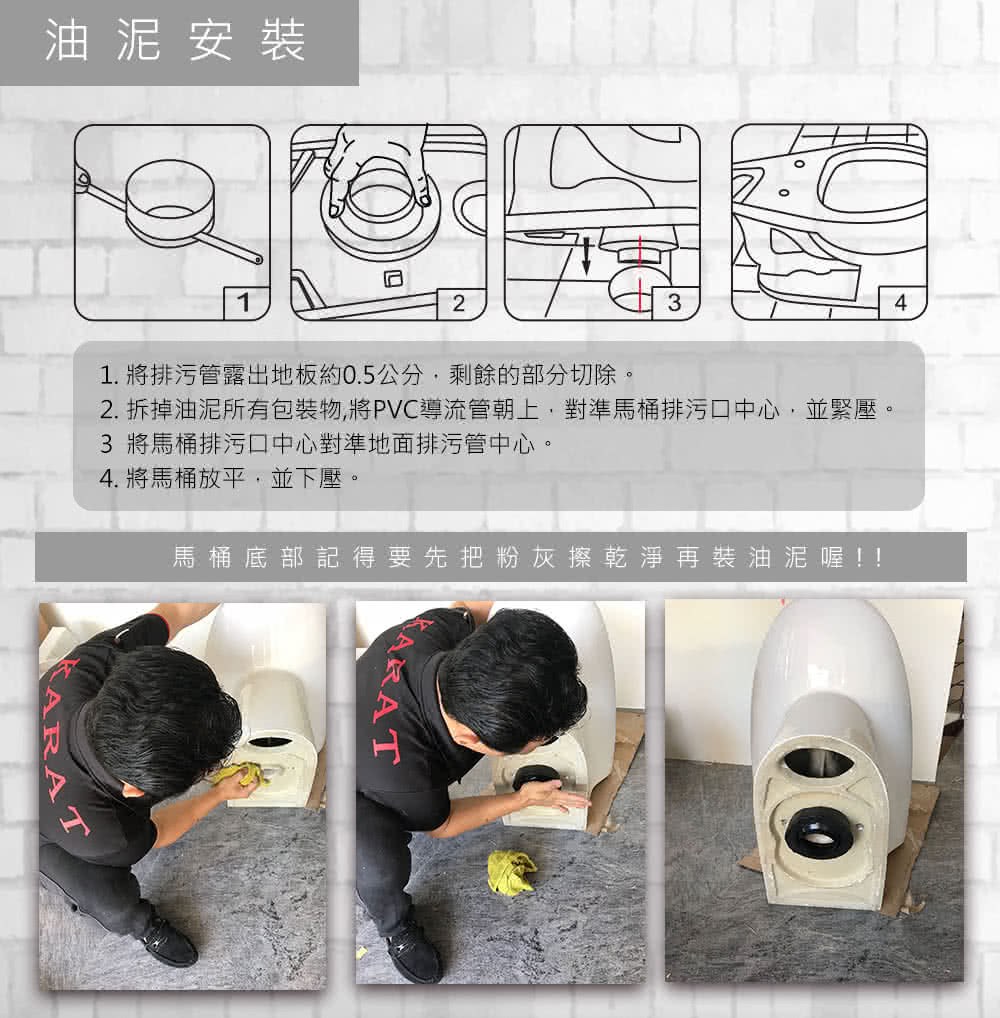 油泥安裝

1

2

3

4

1. 將排污管露出地板約0.5公分，剩餘的部分切除。
2. 拆掉油泥所有包裝物,將PVC導流管朝上，對準馬桶排污口中心，並緊壓。
3 將馬桶排污口中心對準地面排污管中心。
4. 將馬桶放平，並下壓。

馬桶底部記得要先把粉灰擦乾淨再裝油泥喔!!

KARAT

KARAT