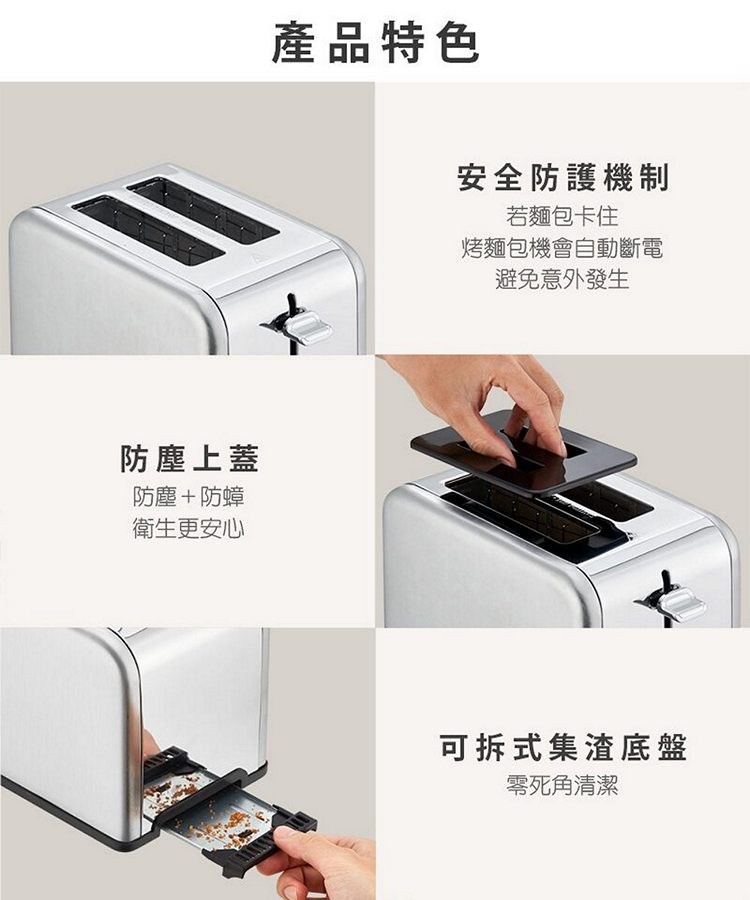 產品特色

安全防護機制
若麵包卡住
烤麵包機會自動斷電
避免意外發生

防塵上蓋
防塵＋防蟑
衛生更安心

可拆式集渣底盤
零死角清潔