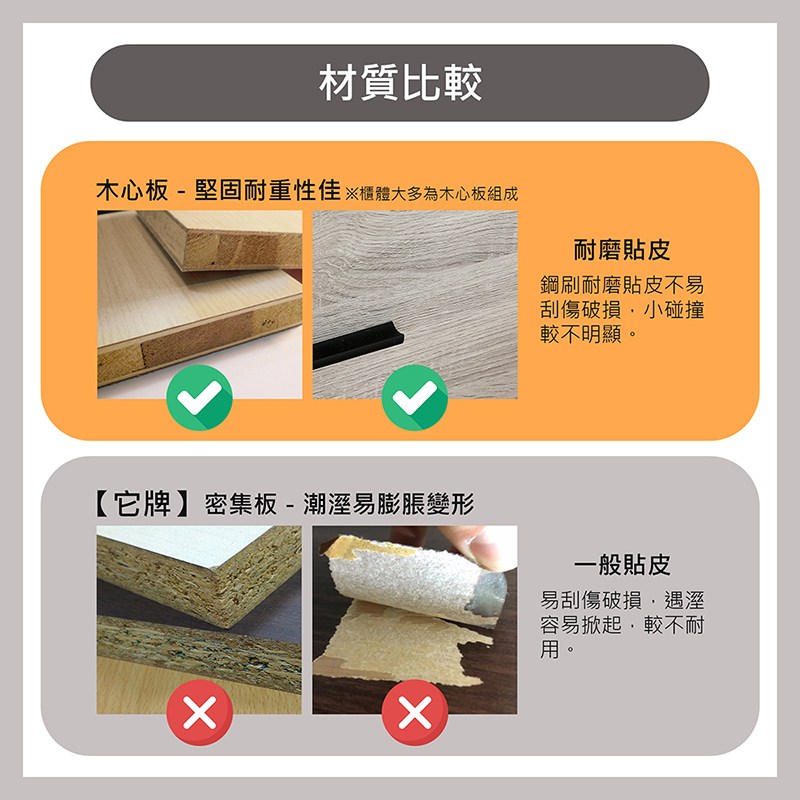 材質比較

木心板 - 堅固耐重性佳 ※櫃體大多為木心板組成

耐磨貼皮

鋼刷耐磨貼皮不易刮傷破損，小碰撞較不明顯。

【它牌】密集板 - 潮溼易膨脹變形

一般貼皮

易刮傷破損，遇溼容易掀起，較不耐用。