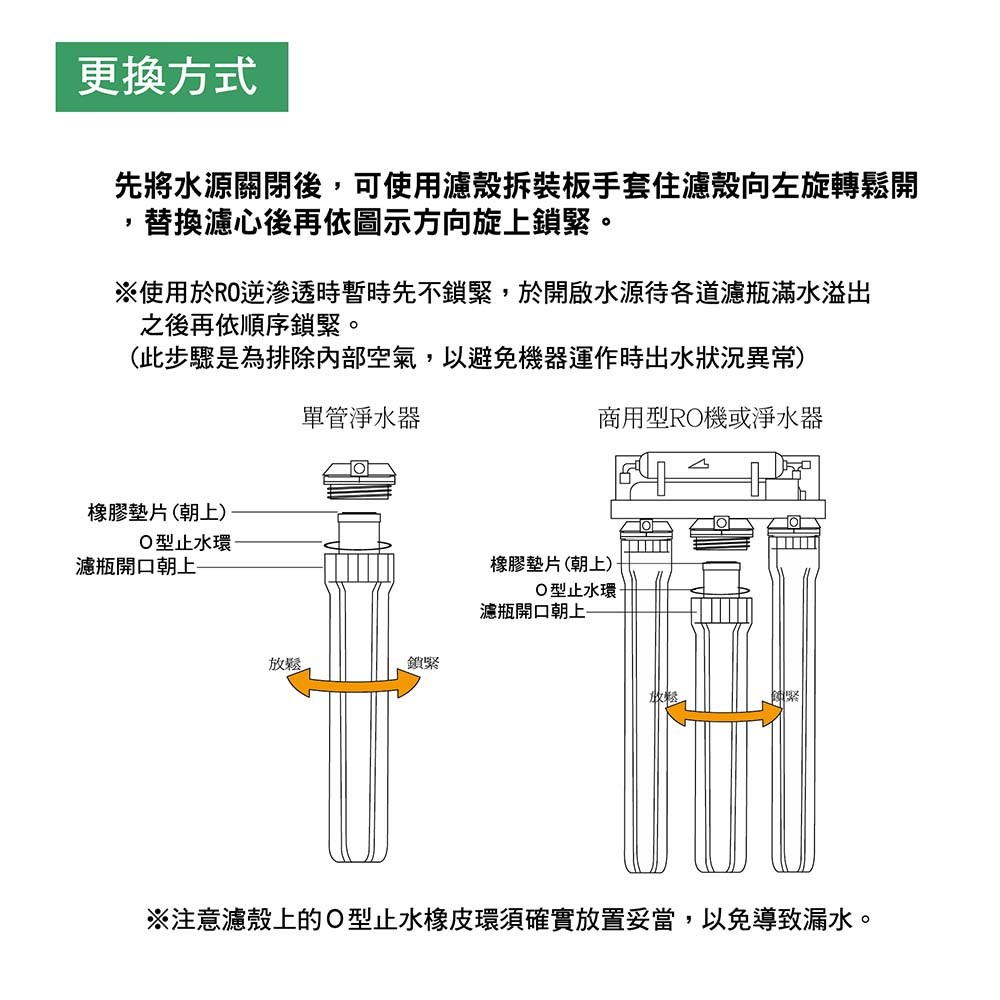 更換方式

先將水源關閉後，可使用濾殼拆裝板手套住濾殼向左旋轉鬆開，替換濾心後再依圖示方向旋上鎖緊。

※使用於RO逆滲透時暫時先不鎖緊，於開啟水源待各道濾瓶滿水溢出之後再依順序鎖緊。
（此步驟是為排除內部空氣，以避免機器運作時出水狀況異常）

單管淨水器

橡膠墊片（朝上）
O型止水環
濾瓶開口朝上
放鬆
鎖緊

商用型RO機或淨水器

橡膠墊片（朝上）
O型止水環
濾瓶開口朝上
放鬆
鎖緊

※注意濾殼上的O型止水橡皮環須確實放置妥當，以免導致漏水。